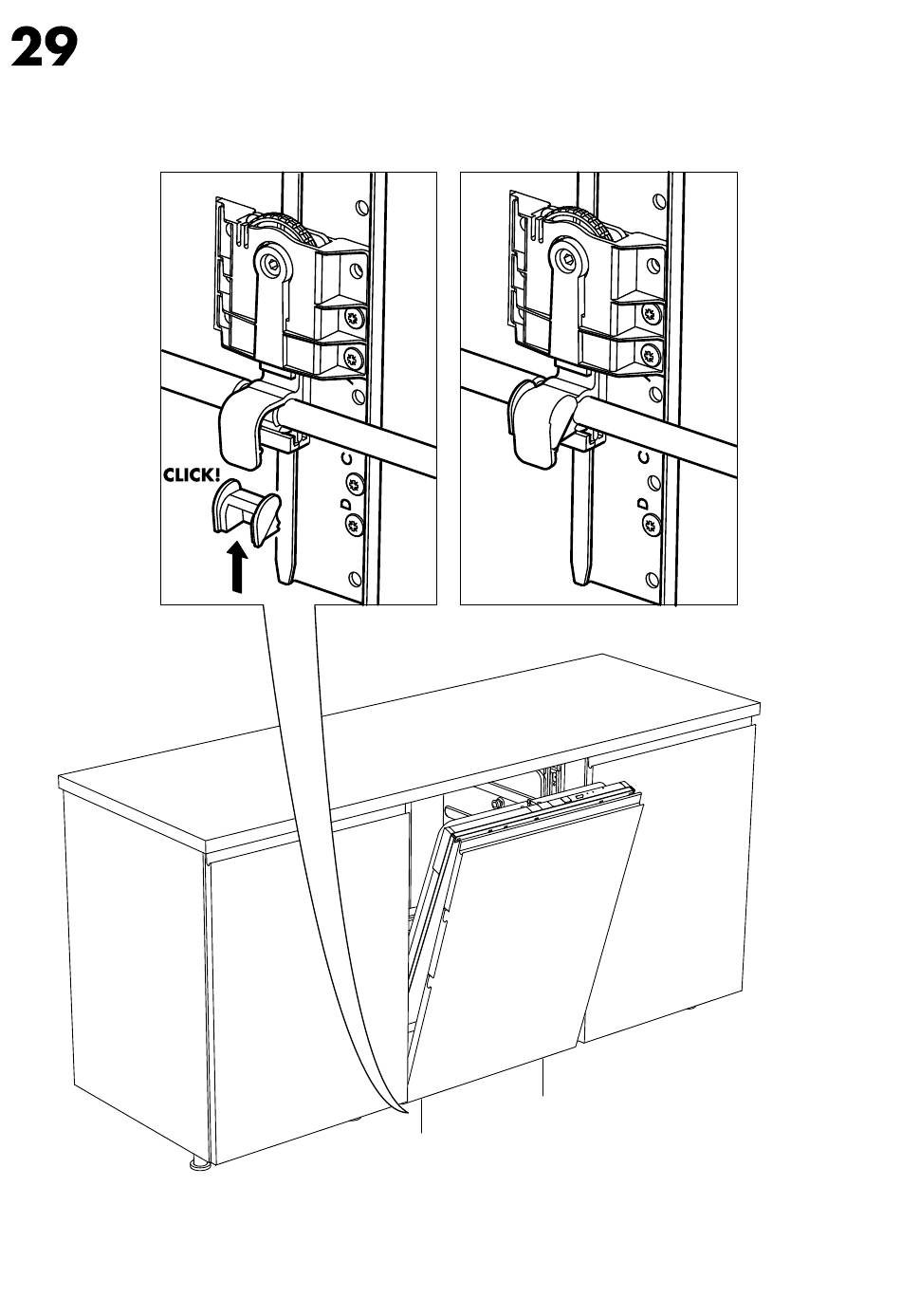 29

CLICK!

C

D

C

D