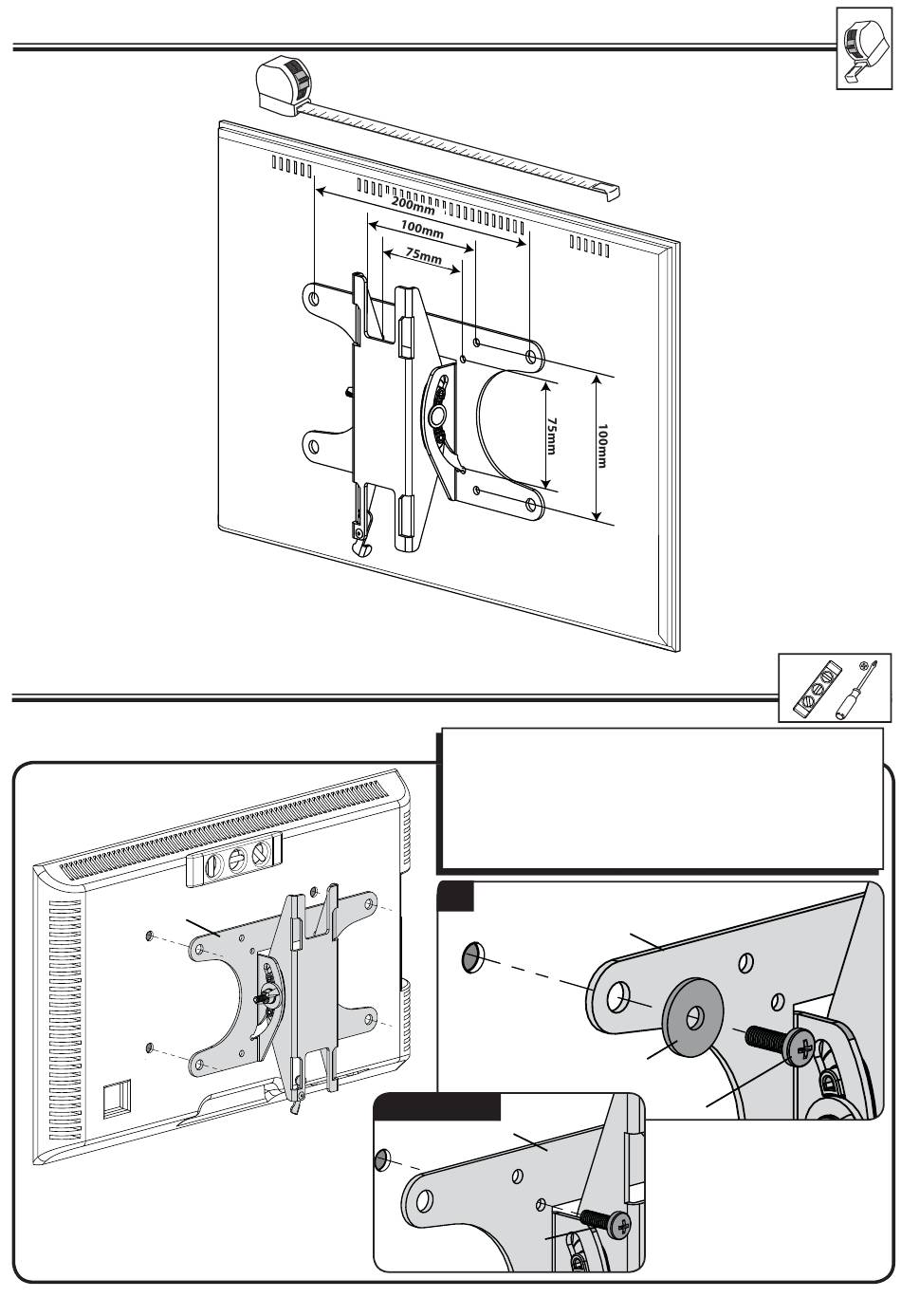 200mm
100mm
75mm
75mm
100mm