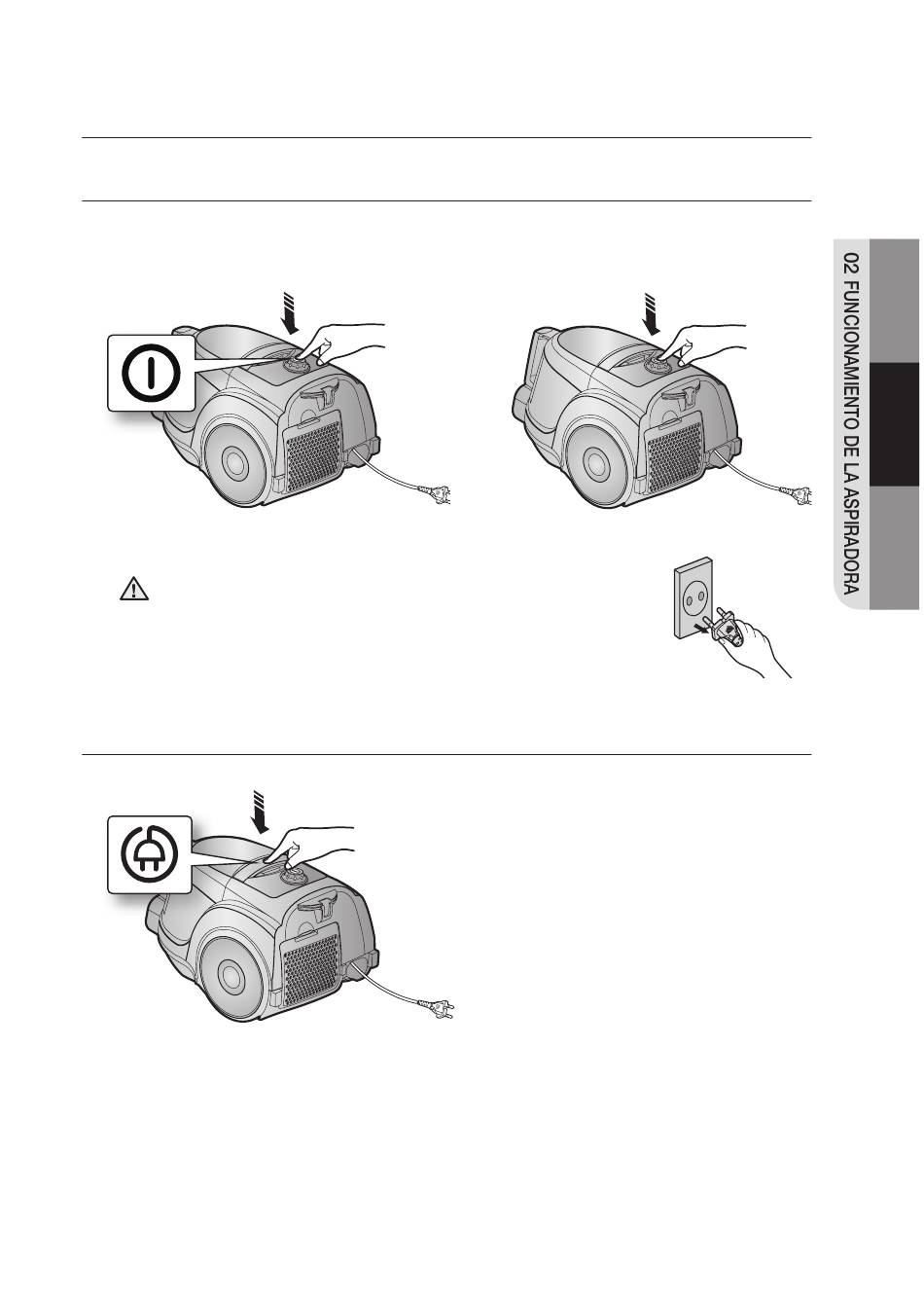 02 FUNCIONAMIENTO DE LA ASPIRADORA