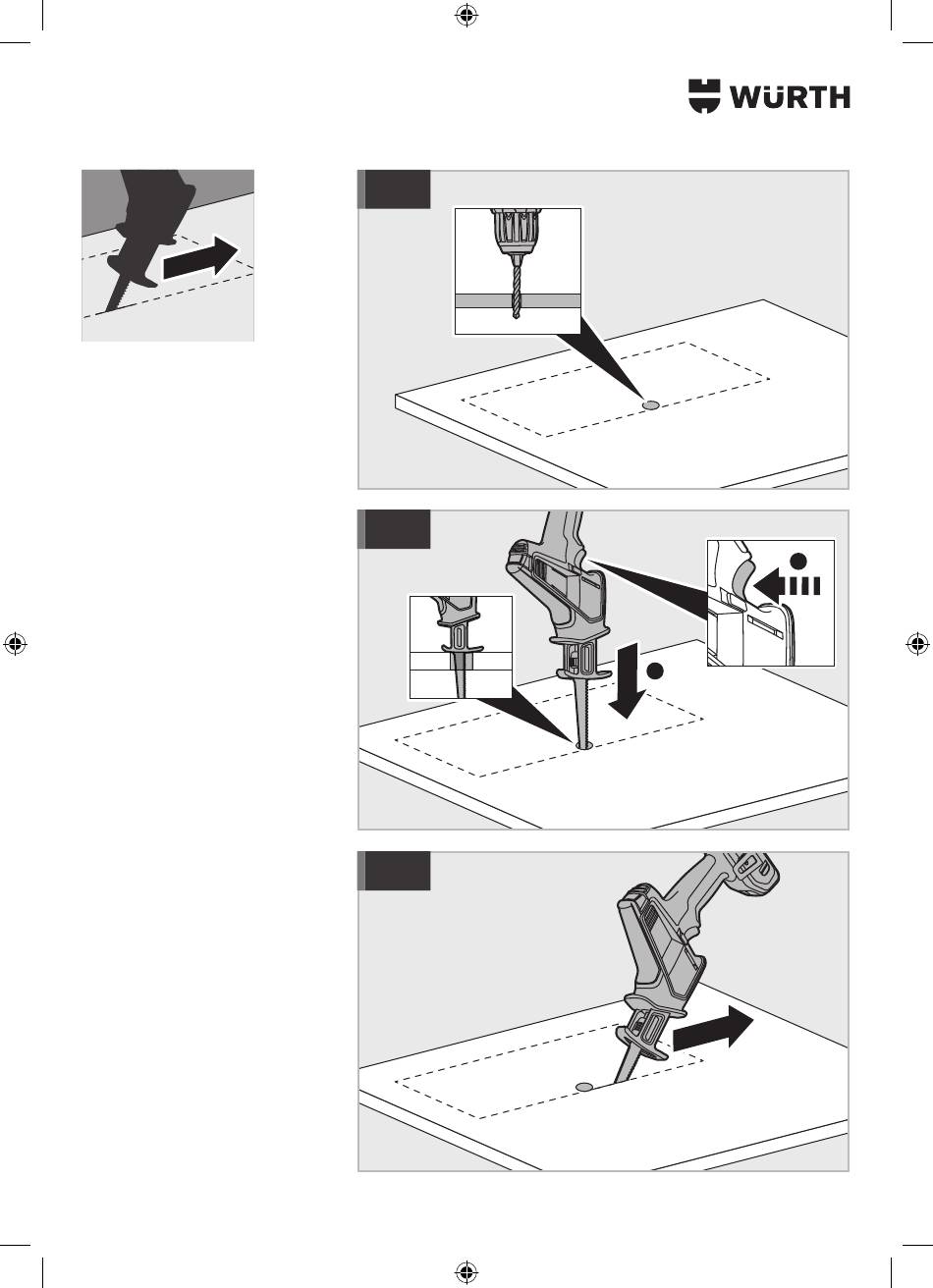 WÜRTH