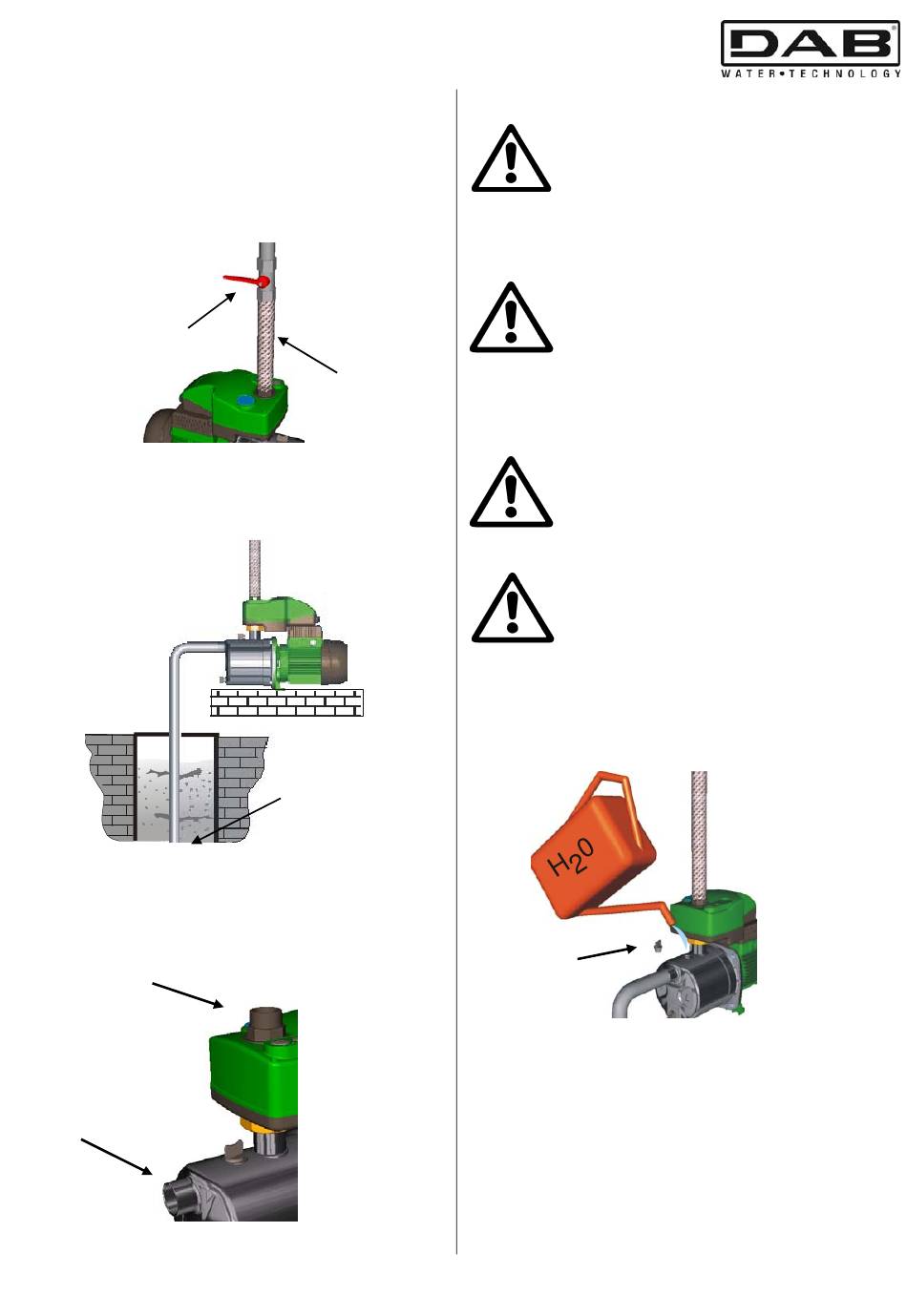 DAB
WATER•TECHNOLOGY

$H_2O$