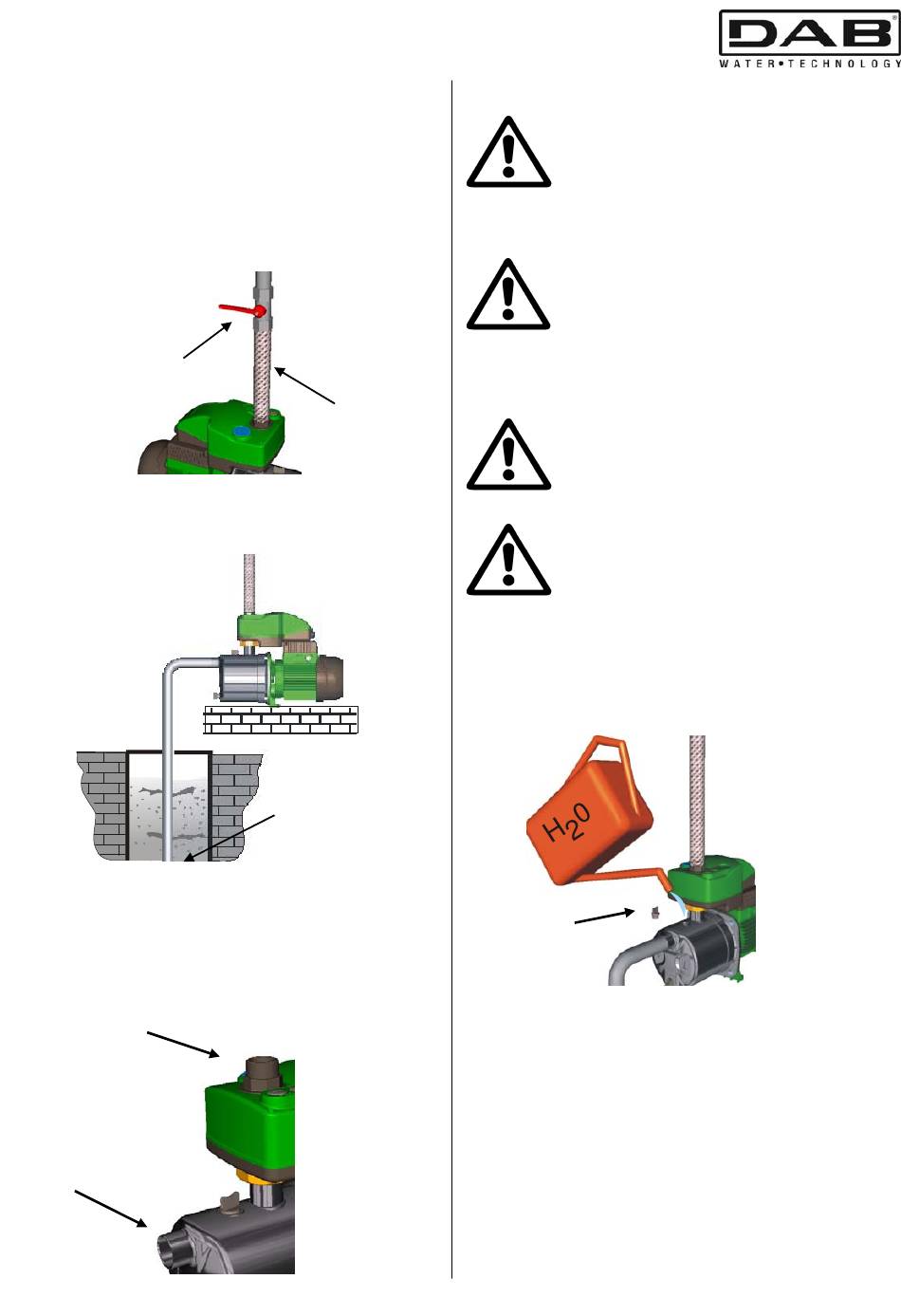 DAB®
WATER•TECHNOLOGY

$H_2O$