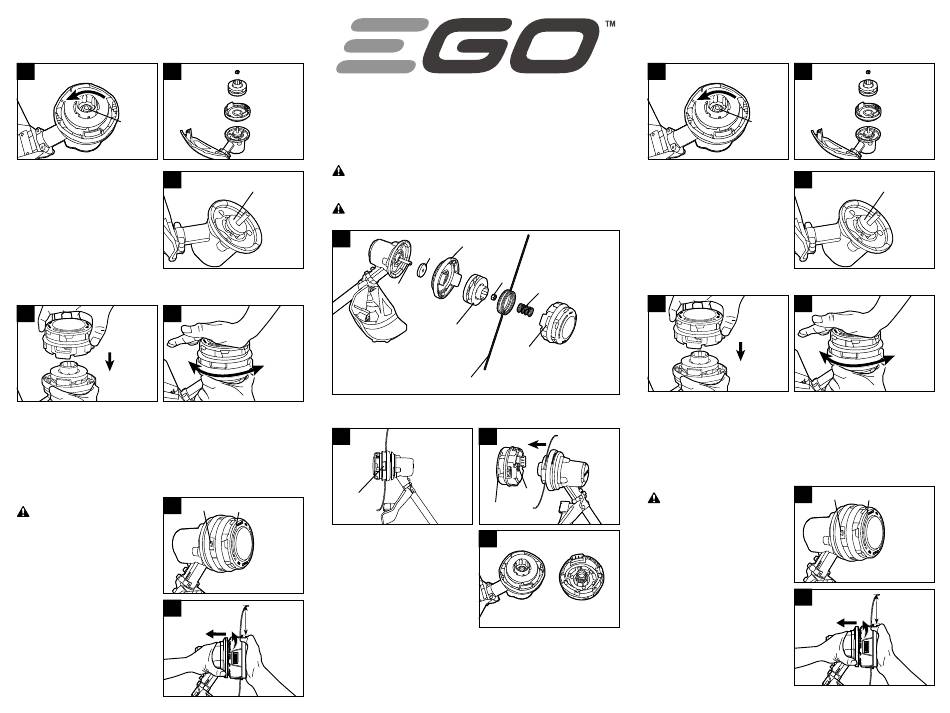 EGO™