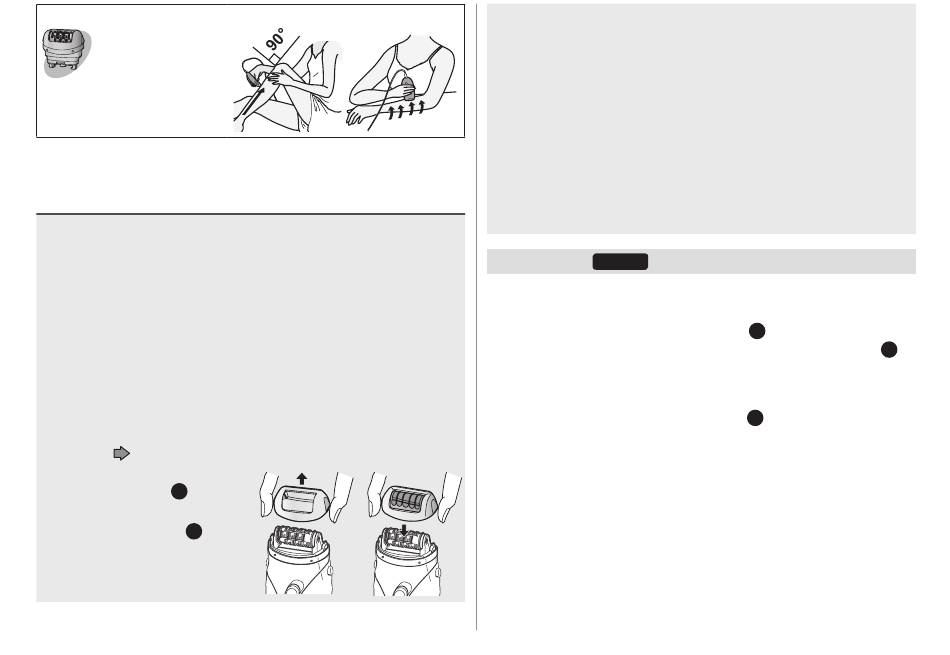 90°