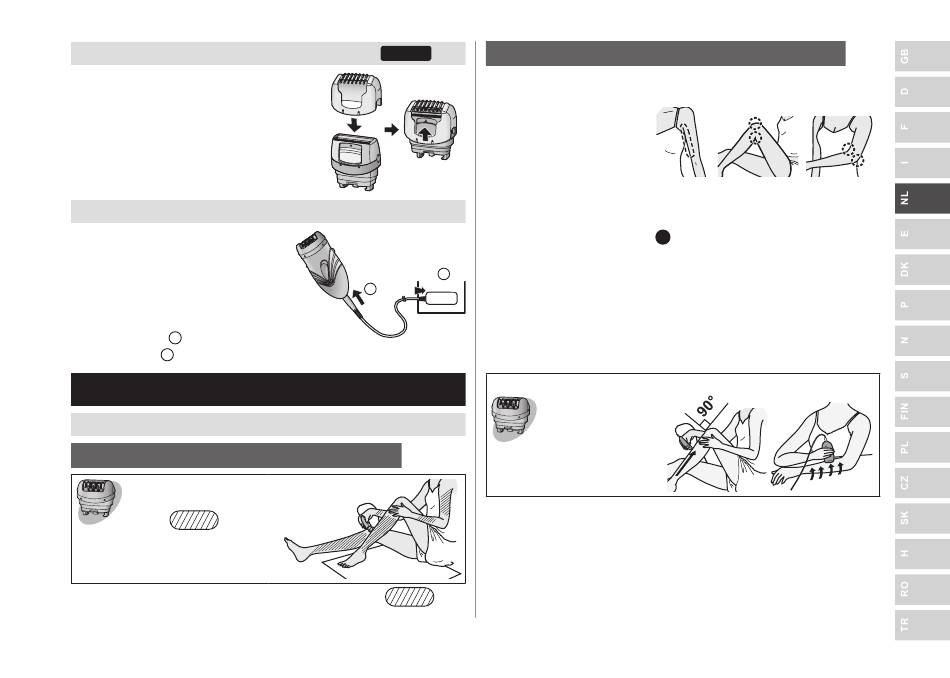 90°

GB
D
F
I
NL
E
DK
P
N
S
FIN
PL
CZ
SK
H
RO
TR