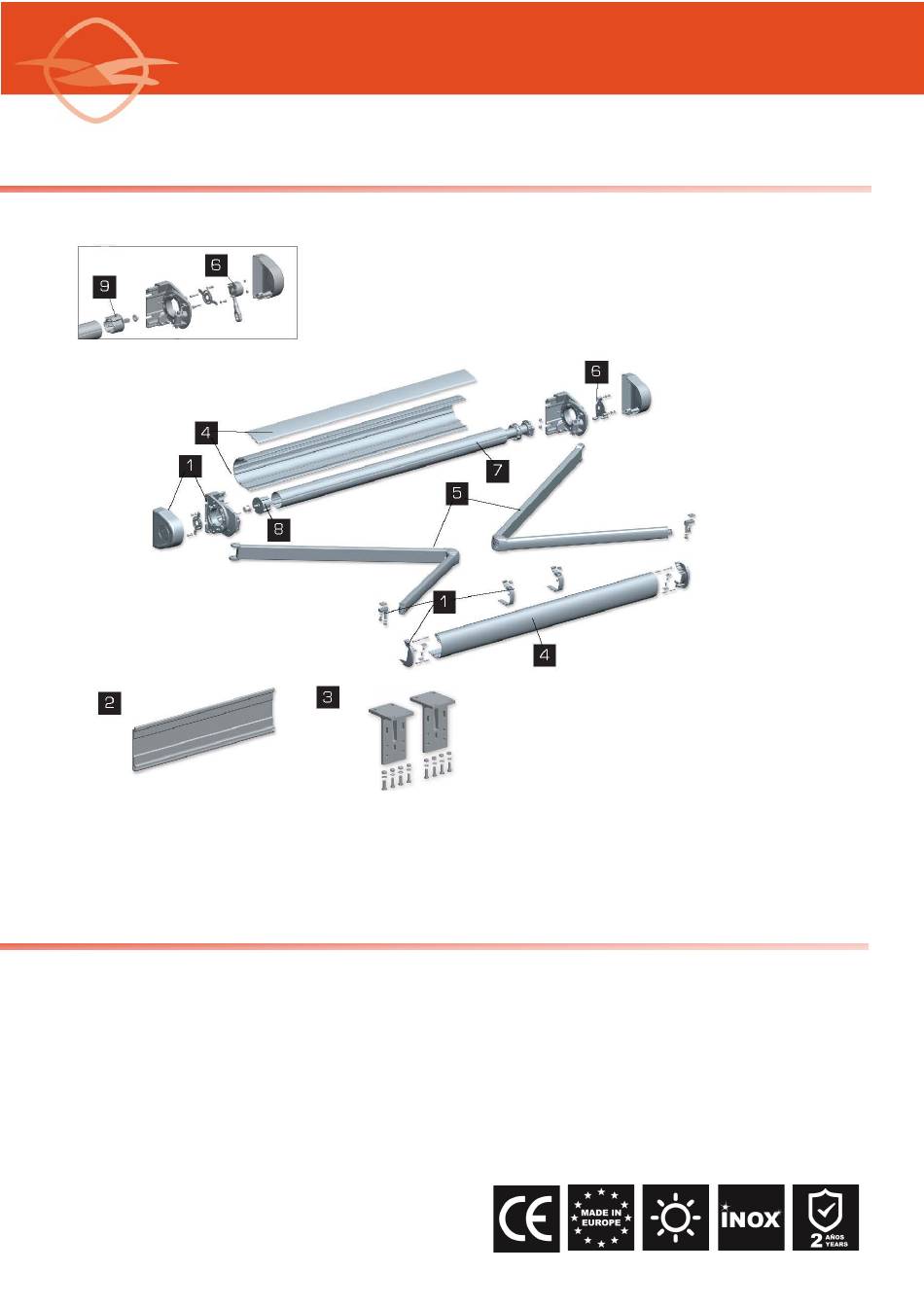 9
6
6
4
7
1
5
8
1
4
2
3
CE
MADE IN EUROPE
INOX
2 AÑOS YEARS