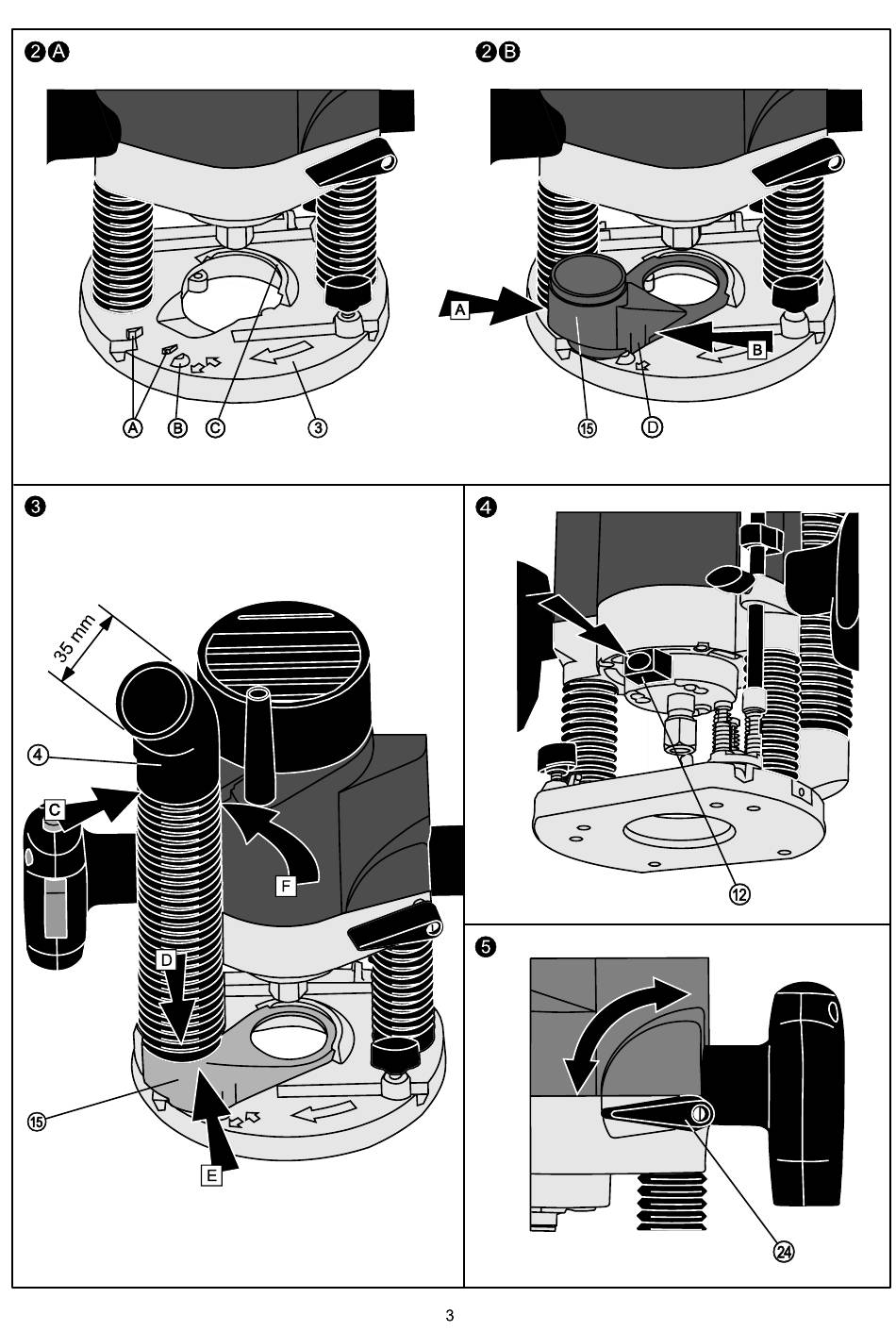 2A

A B C 3

2B

A

B

15 D

3

35 mm

4

C

F

D

15

E

4

12

5

24

3