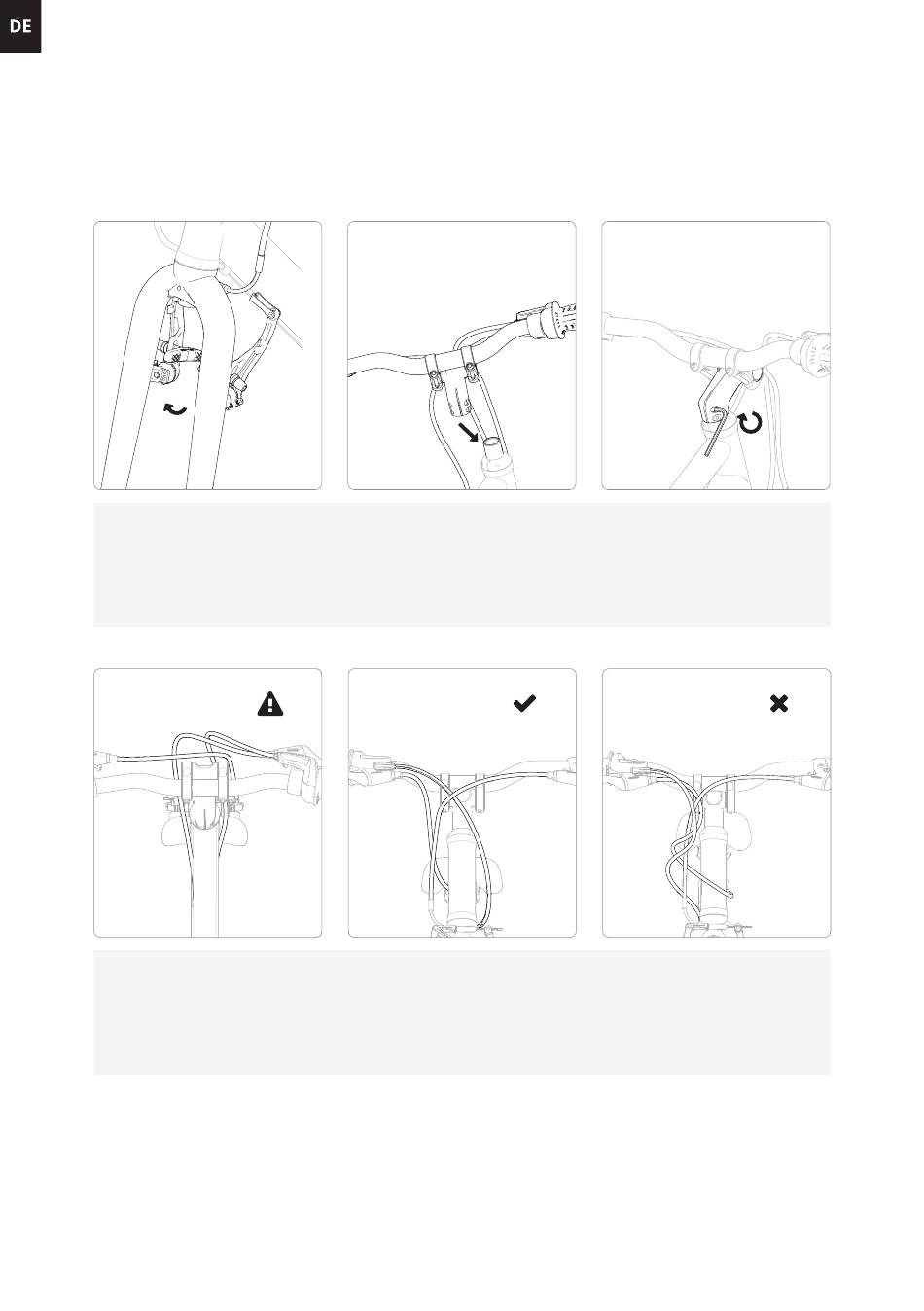 DE