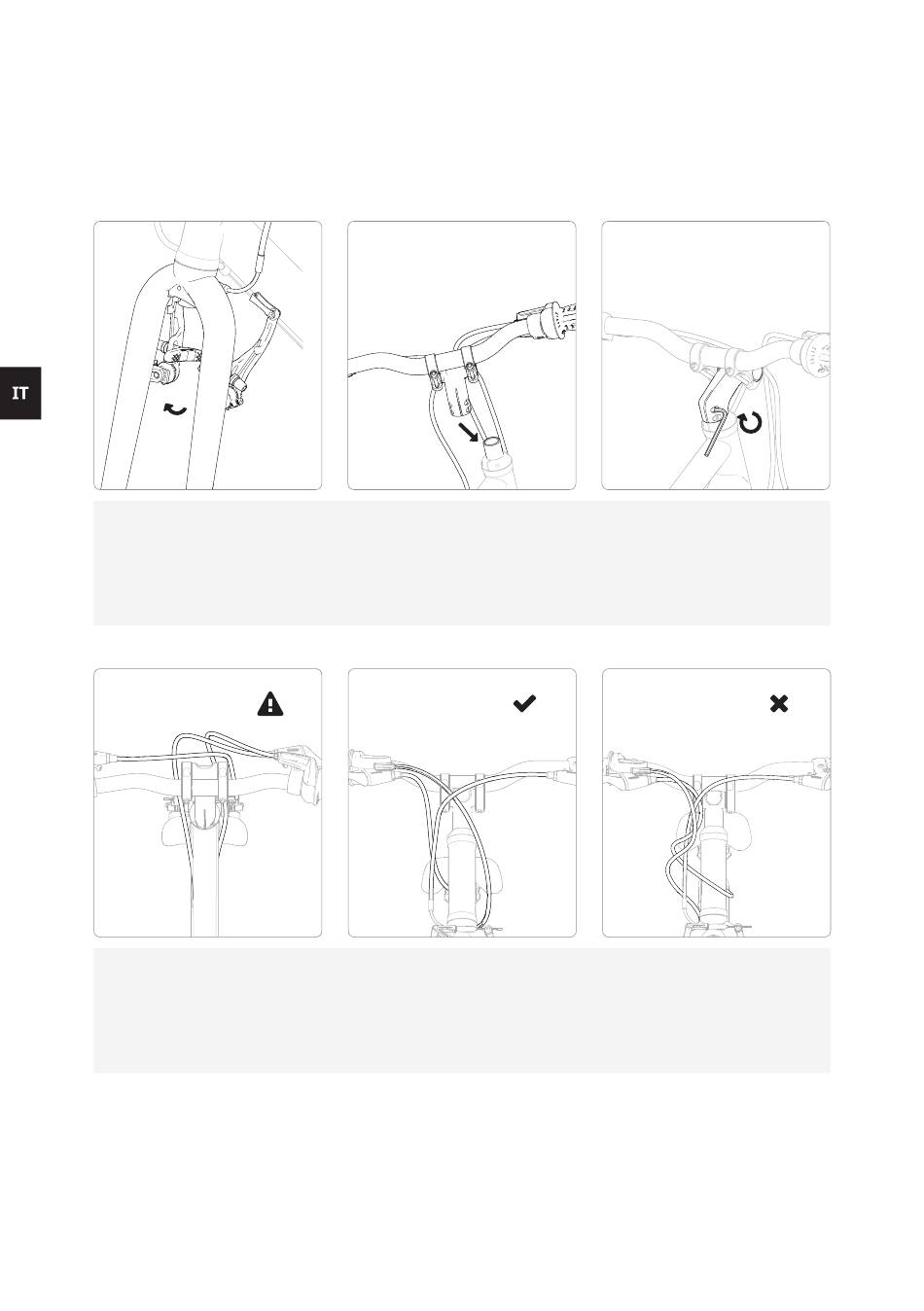 IT