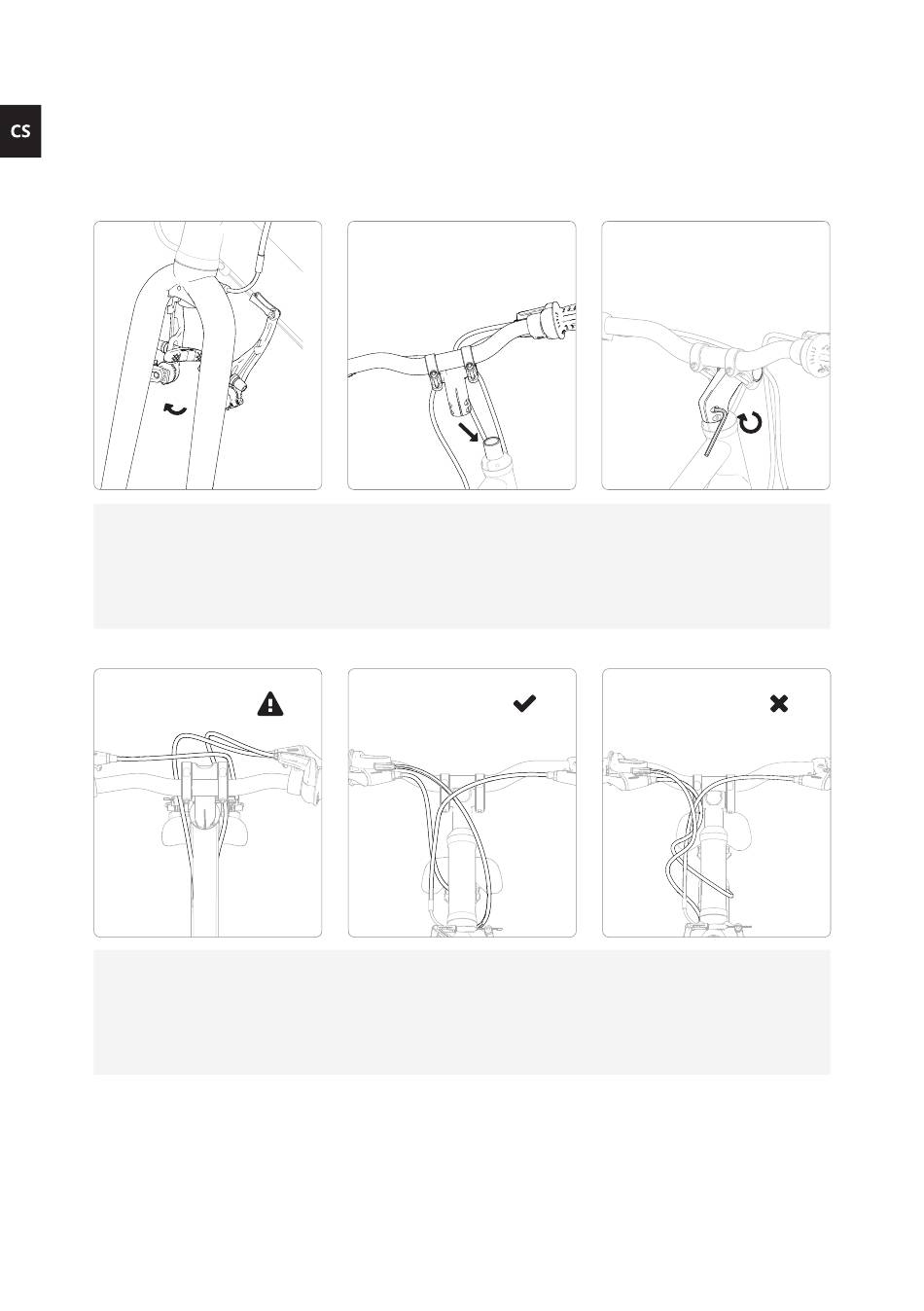 CS