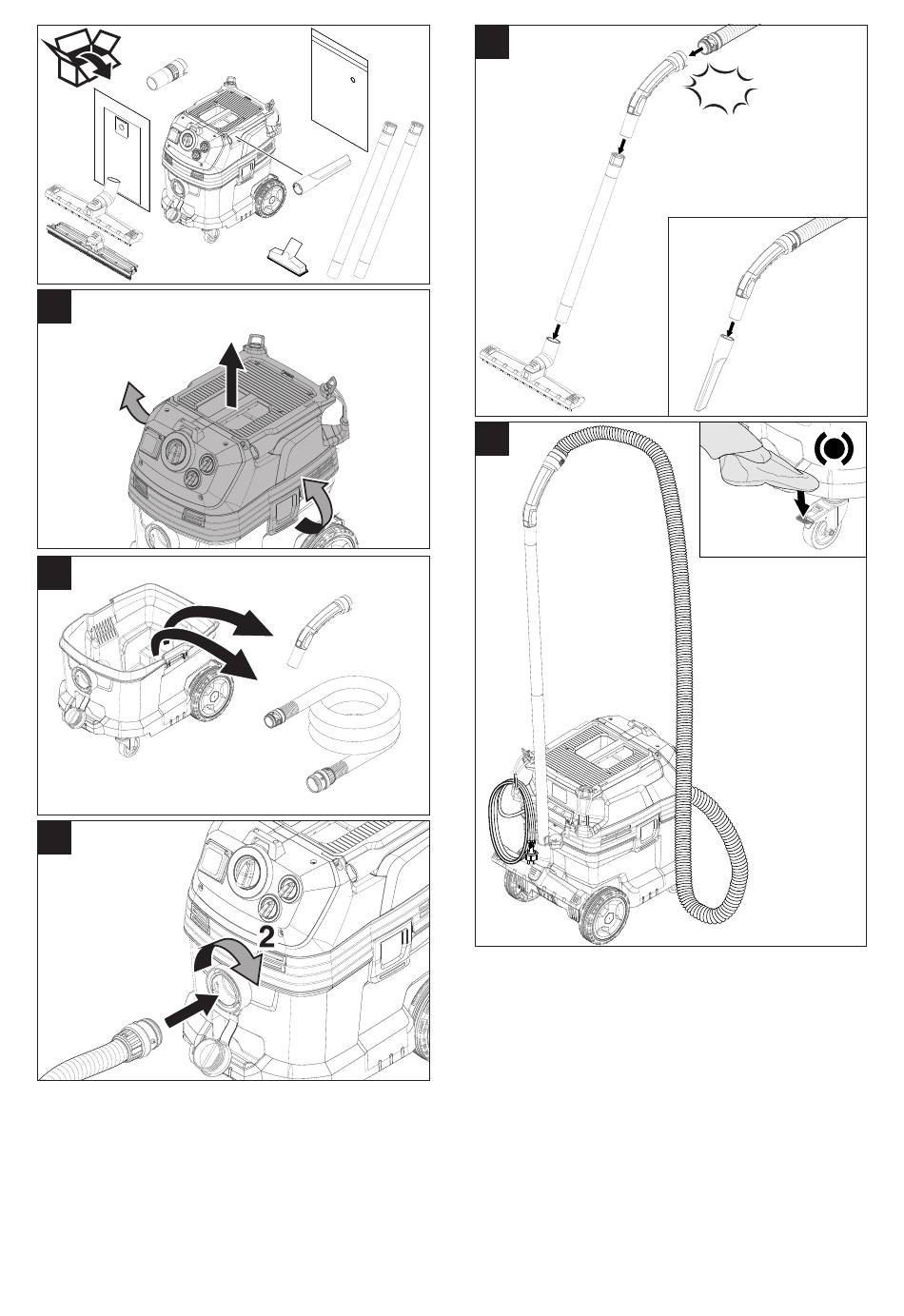 2