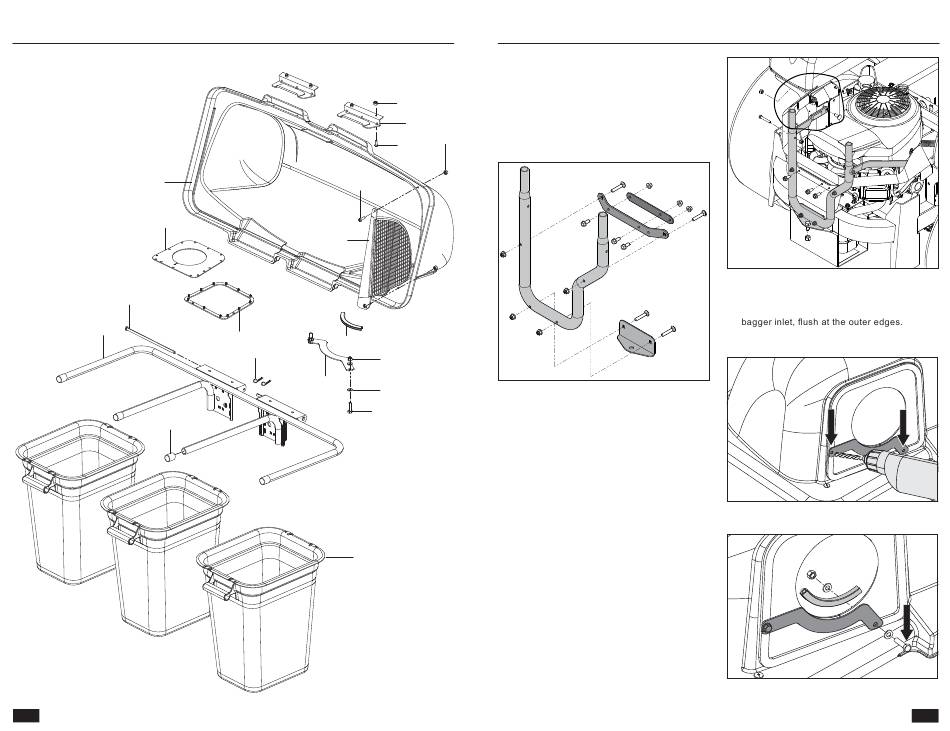 bagger inlet, flush at the outer edges.