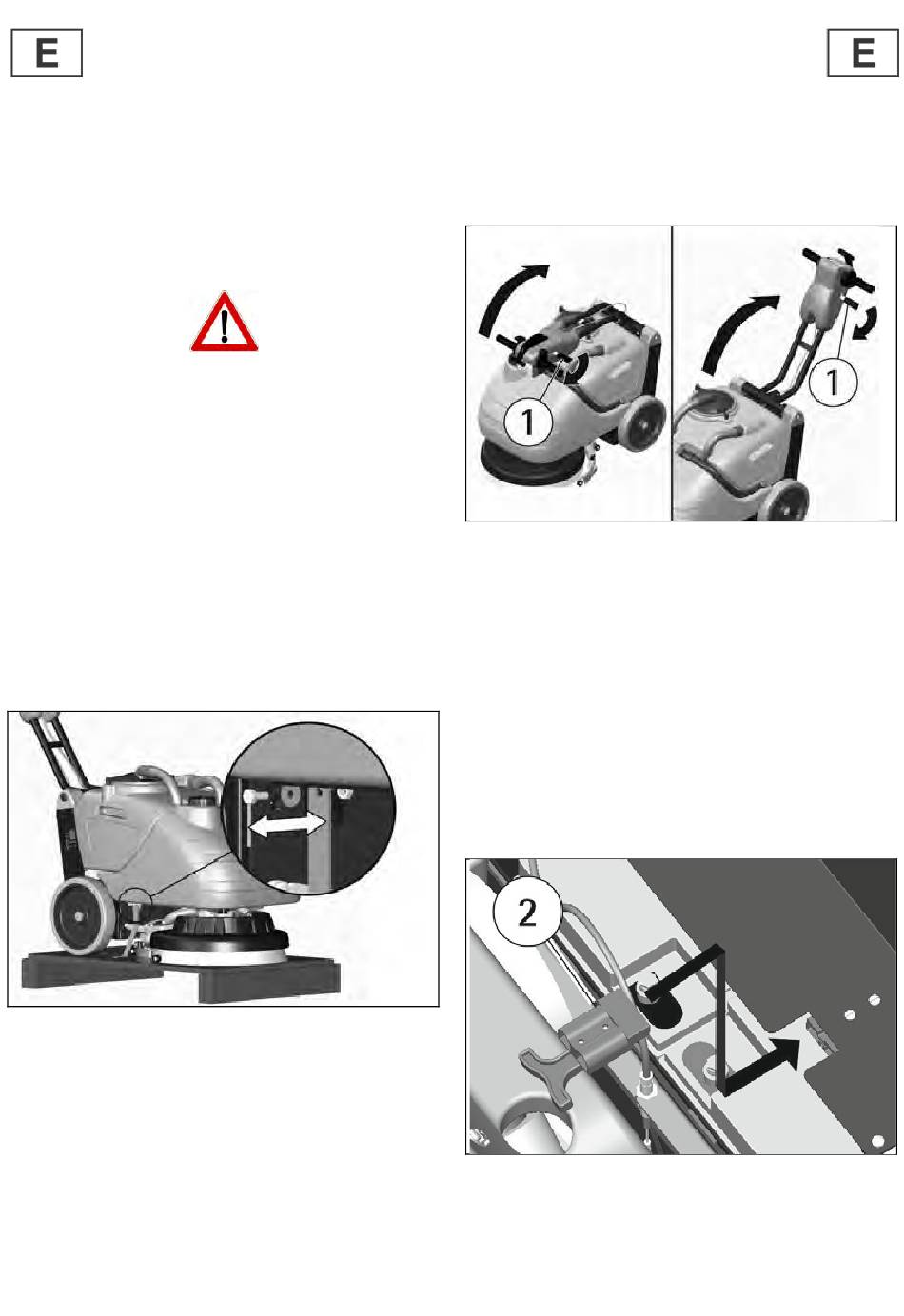 E

E

1

1

2