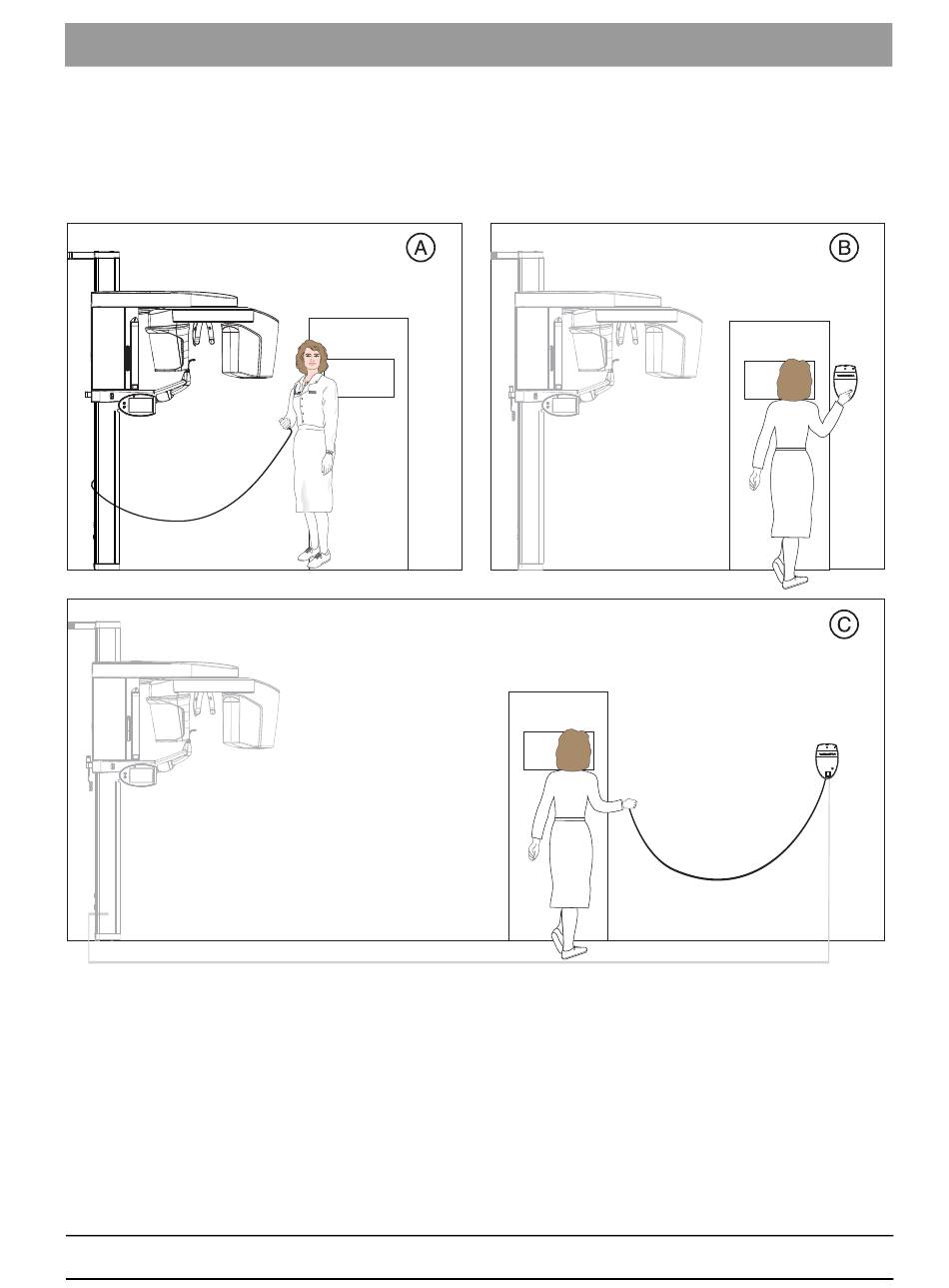 A

B

C