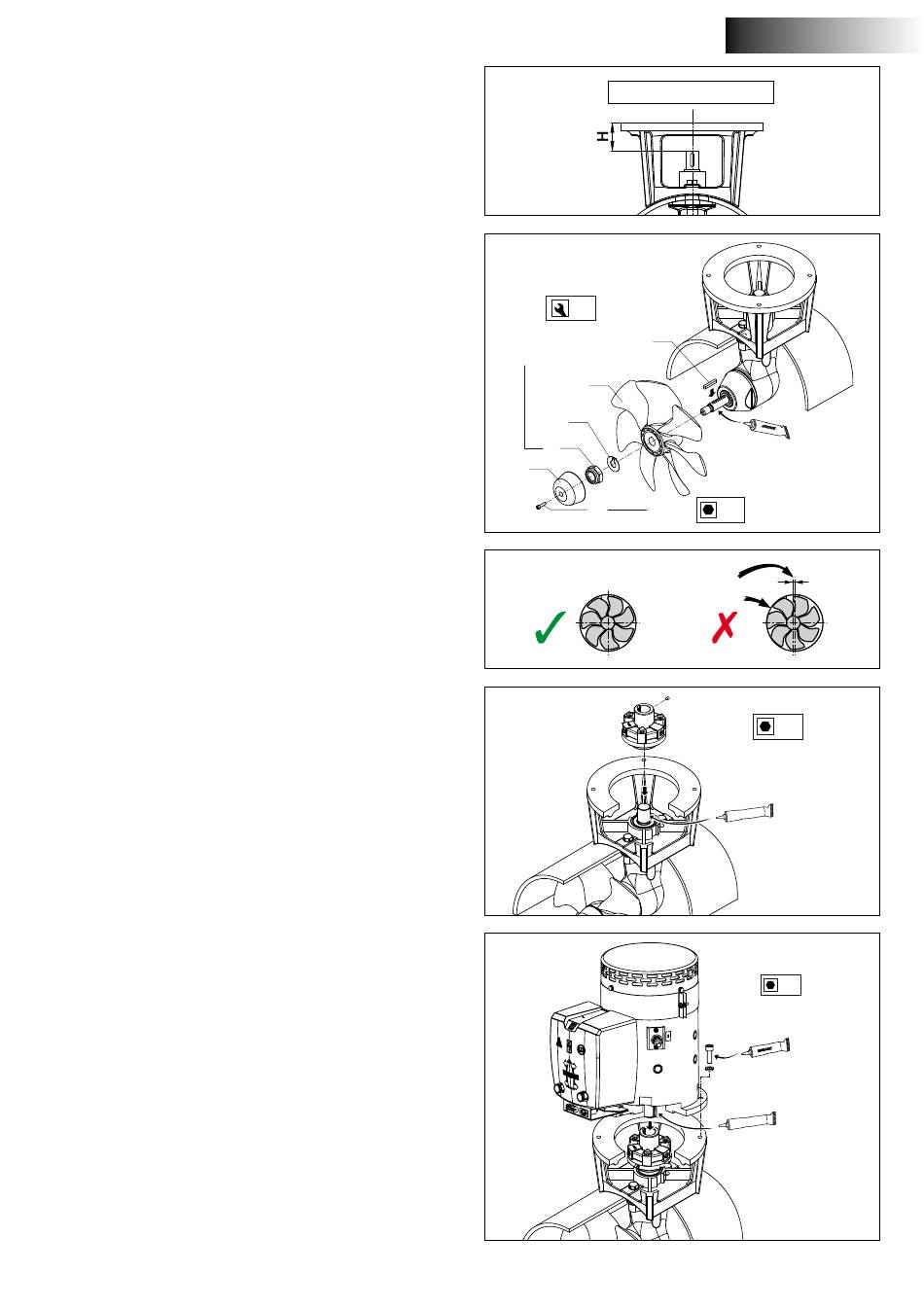 H