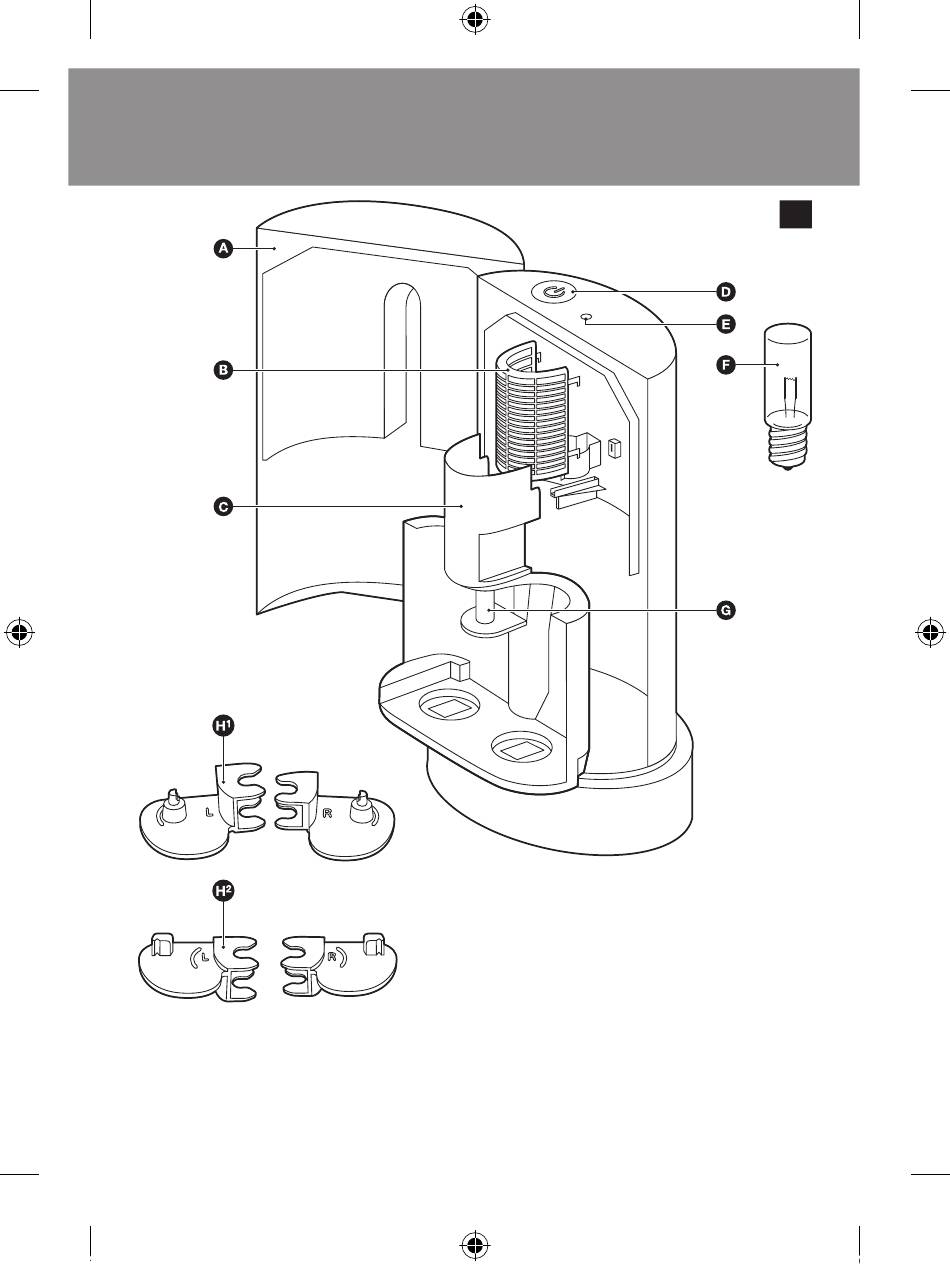 A
B
C
D
E
F
G
H¹
L
R
H²
L
R