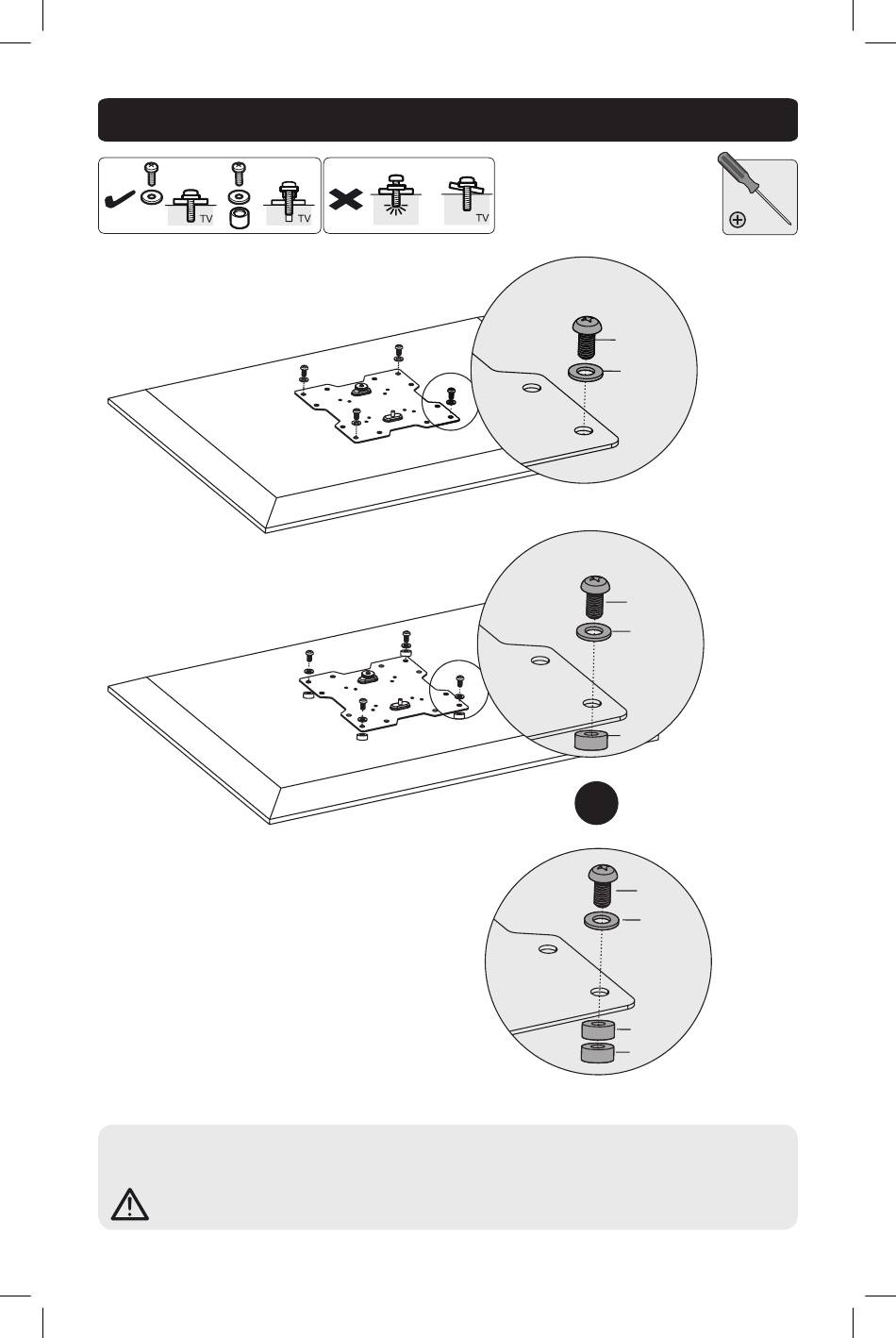 TV TV TV