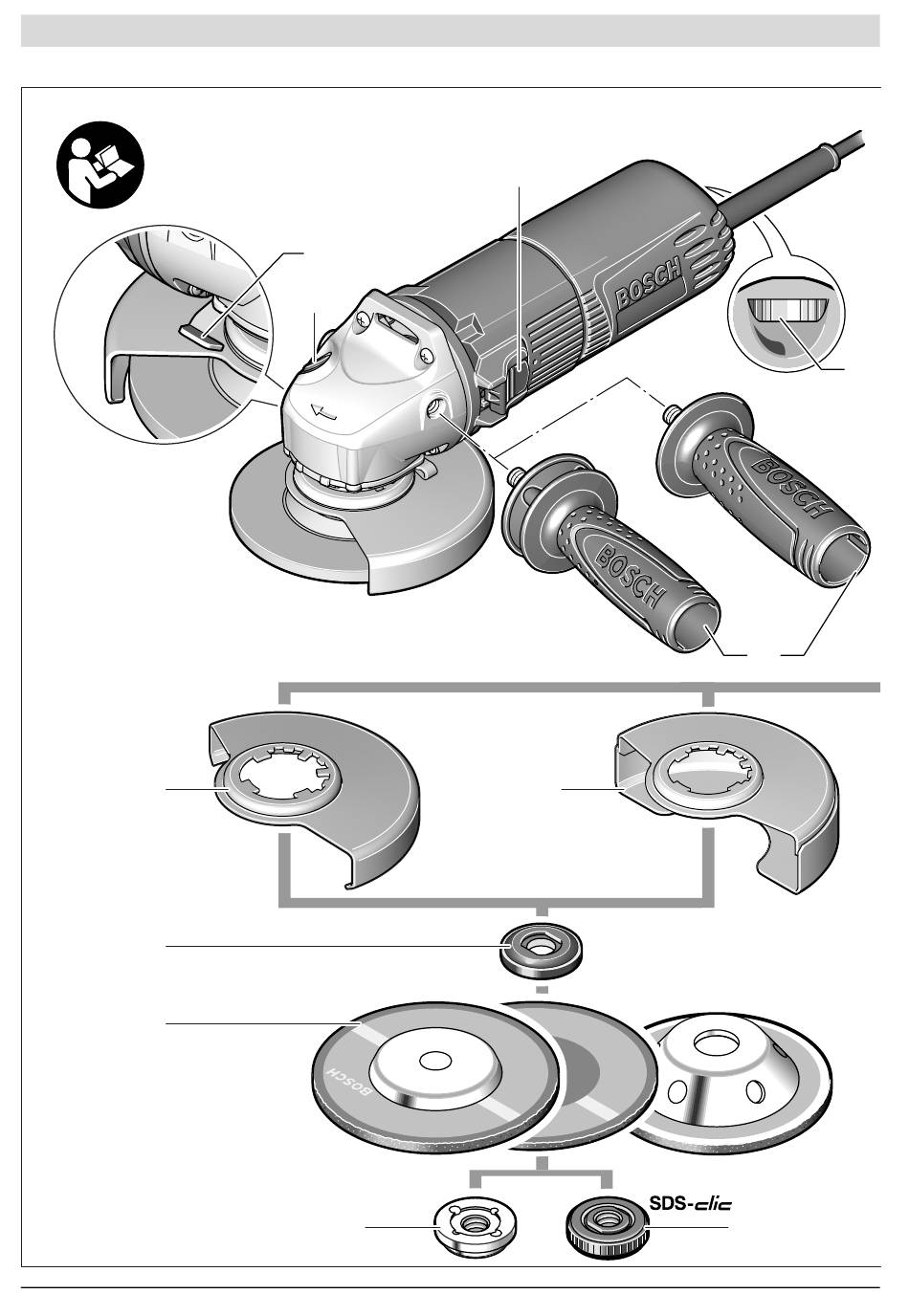 BOSCH

BOSCH

BOSCH

BOSCH

SDS-clic