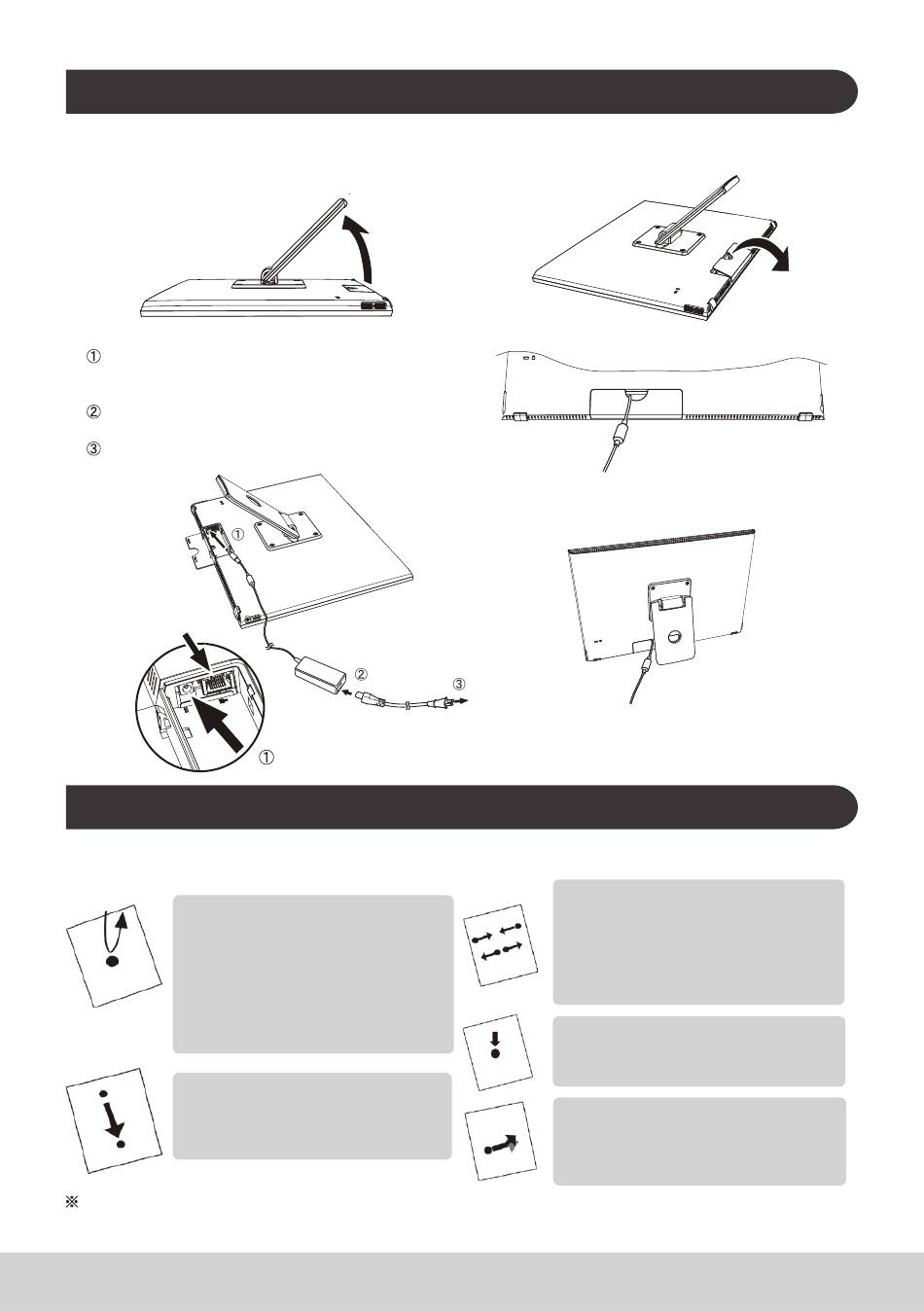 ①

②

③

①

②

③

①

※