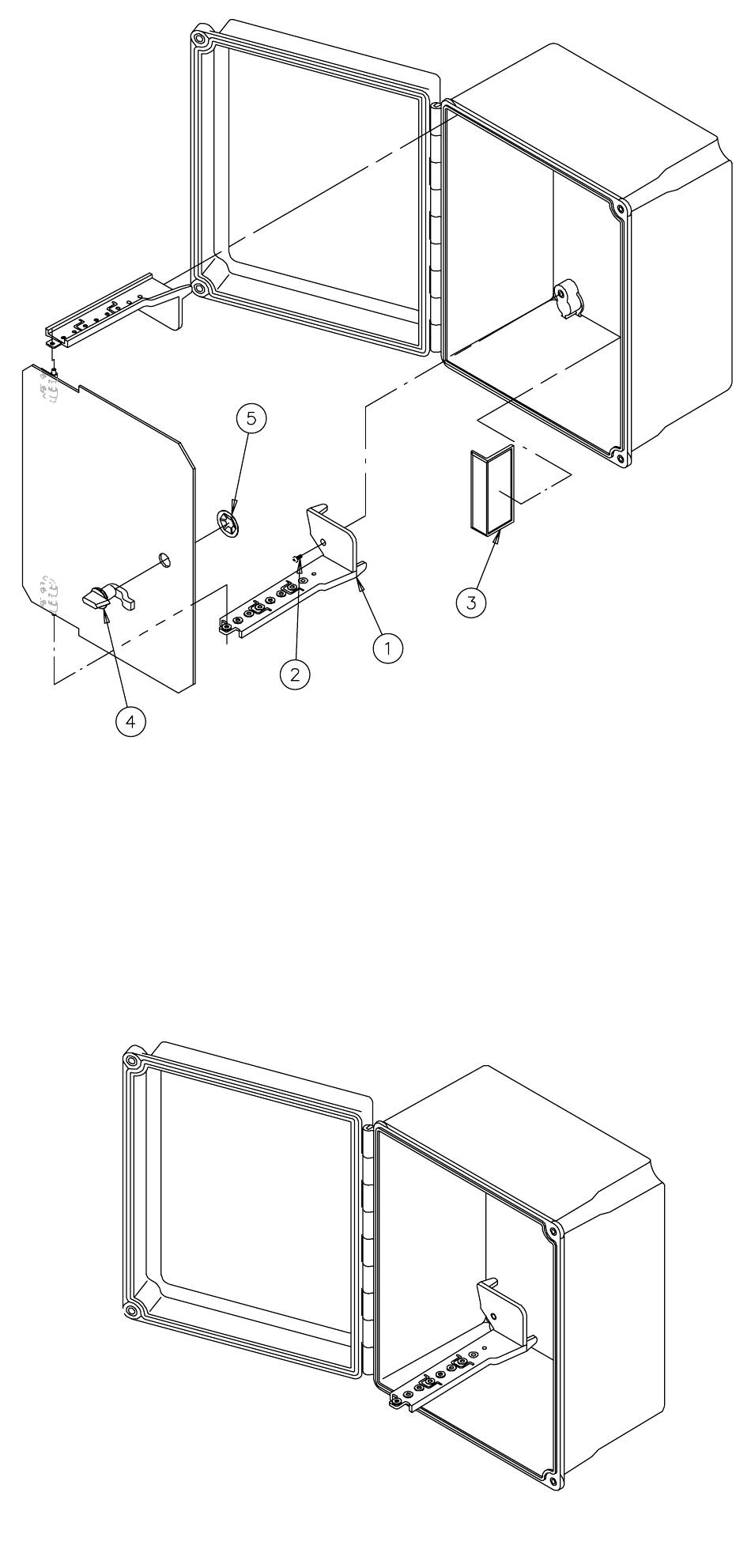 5
3
1
2
4