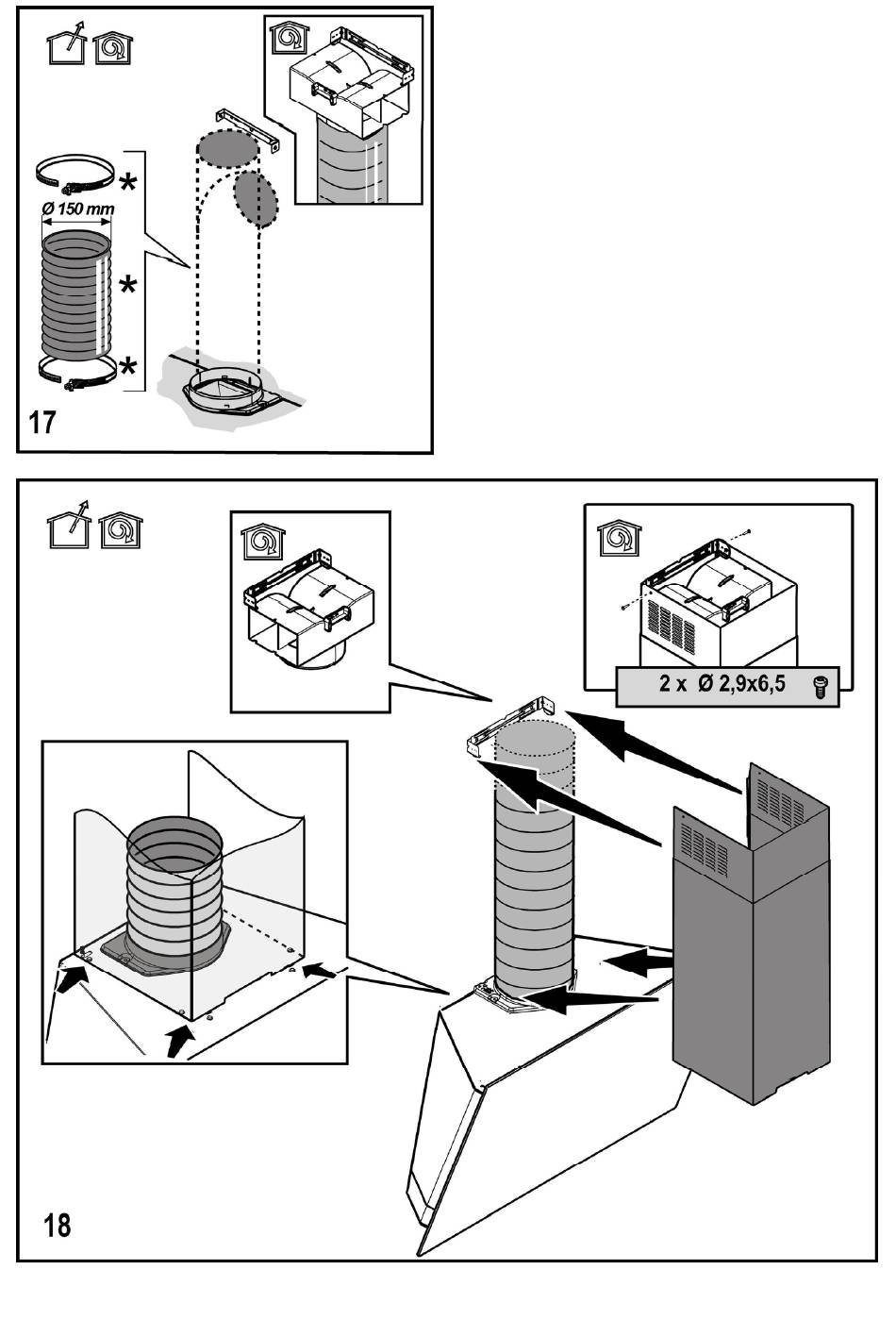 *
Ø 150 mm
*
*
17

2 x Ø 2,9x6,5
18