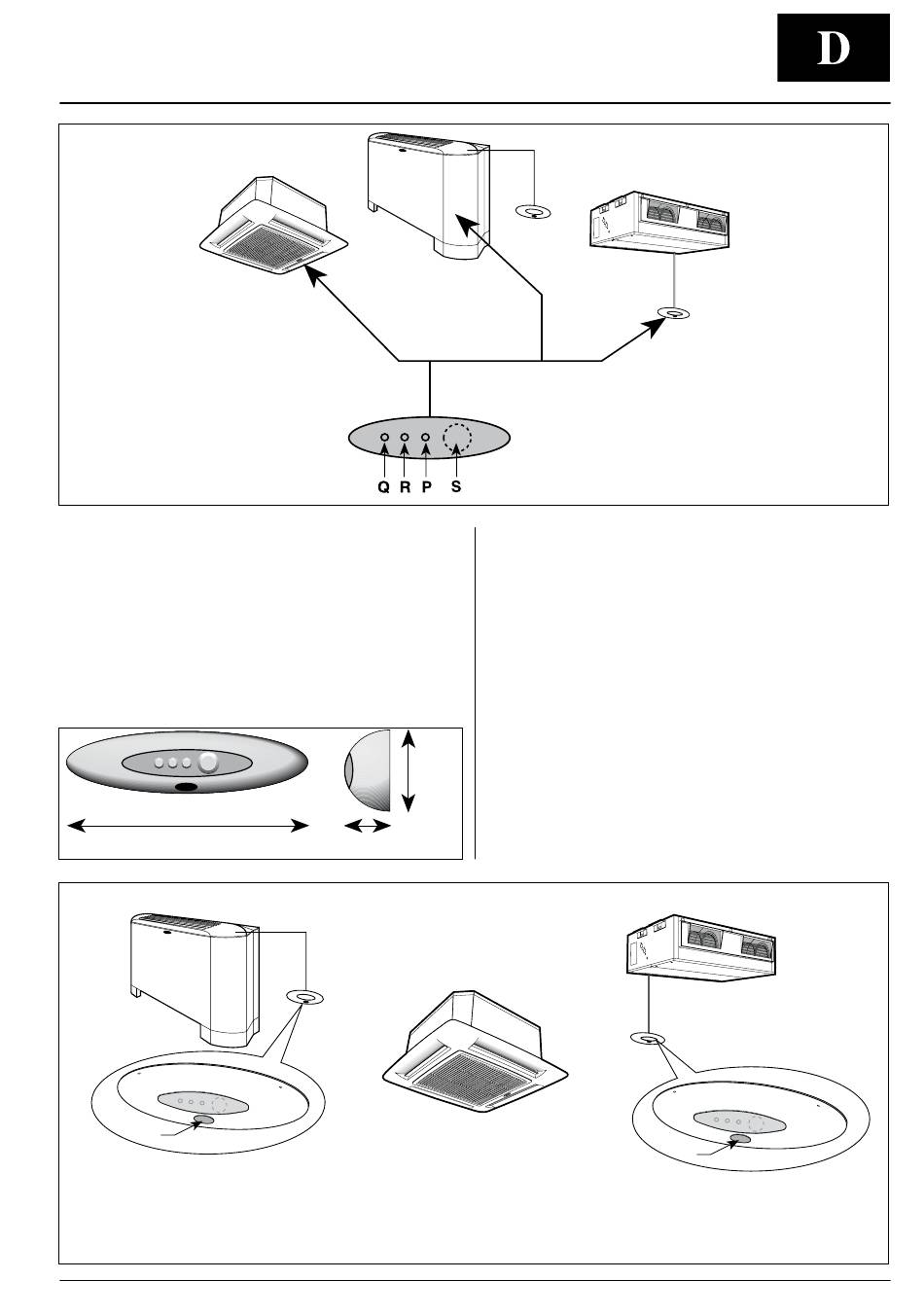 D

Q R P S