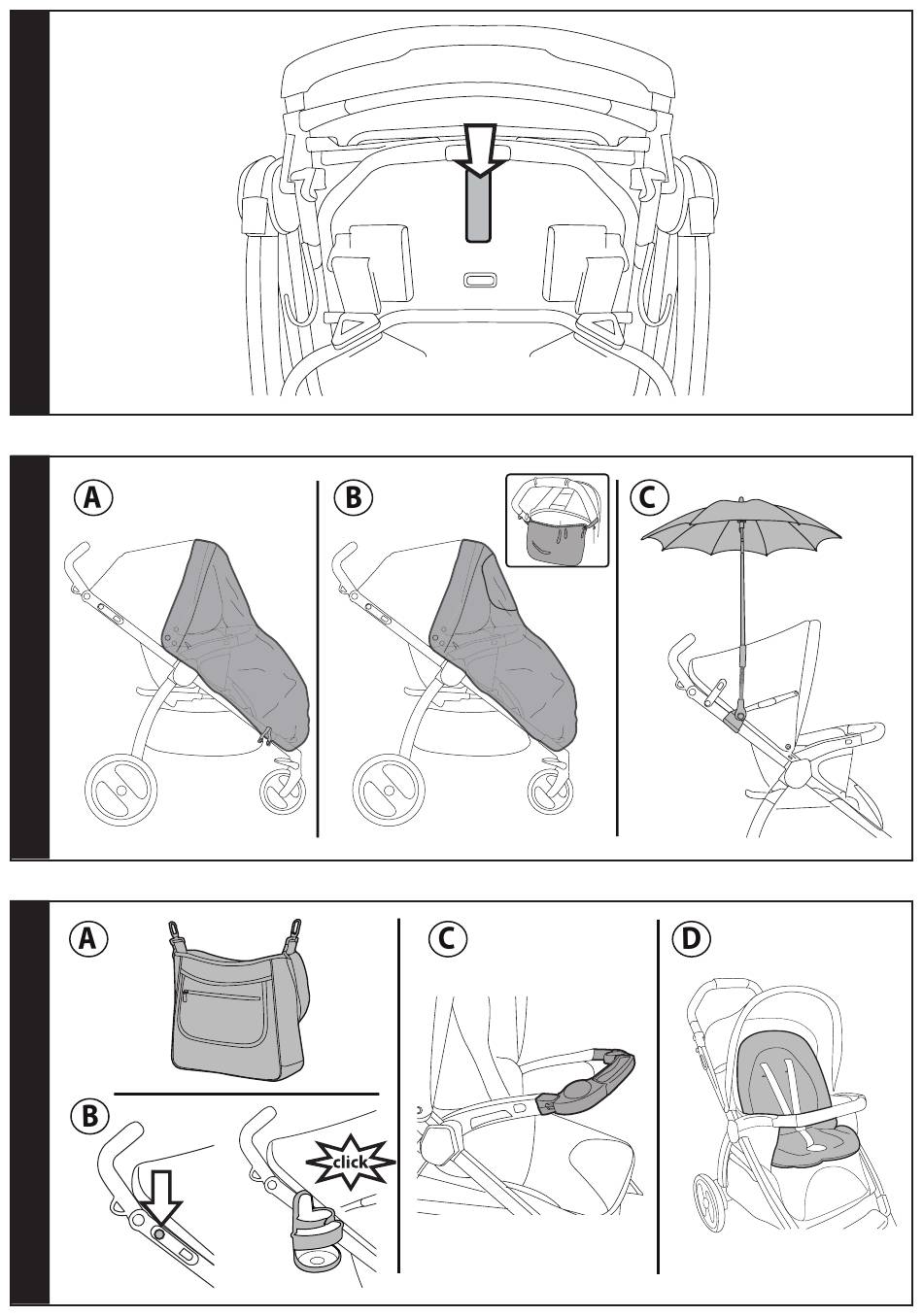 A

B

C

A

B

click

C

D