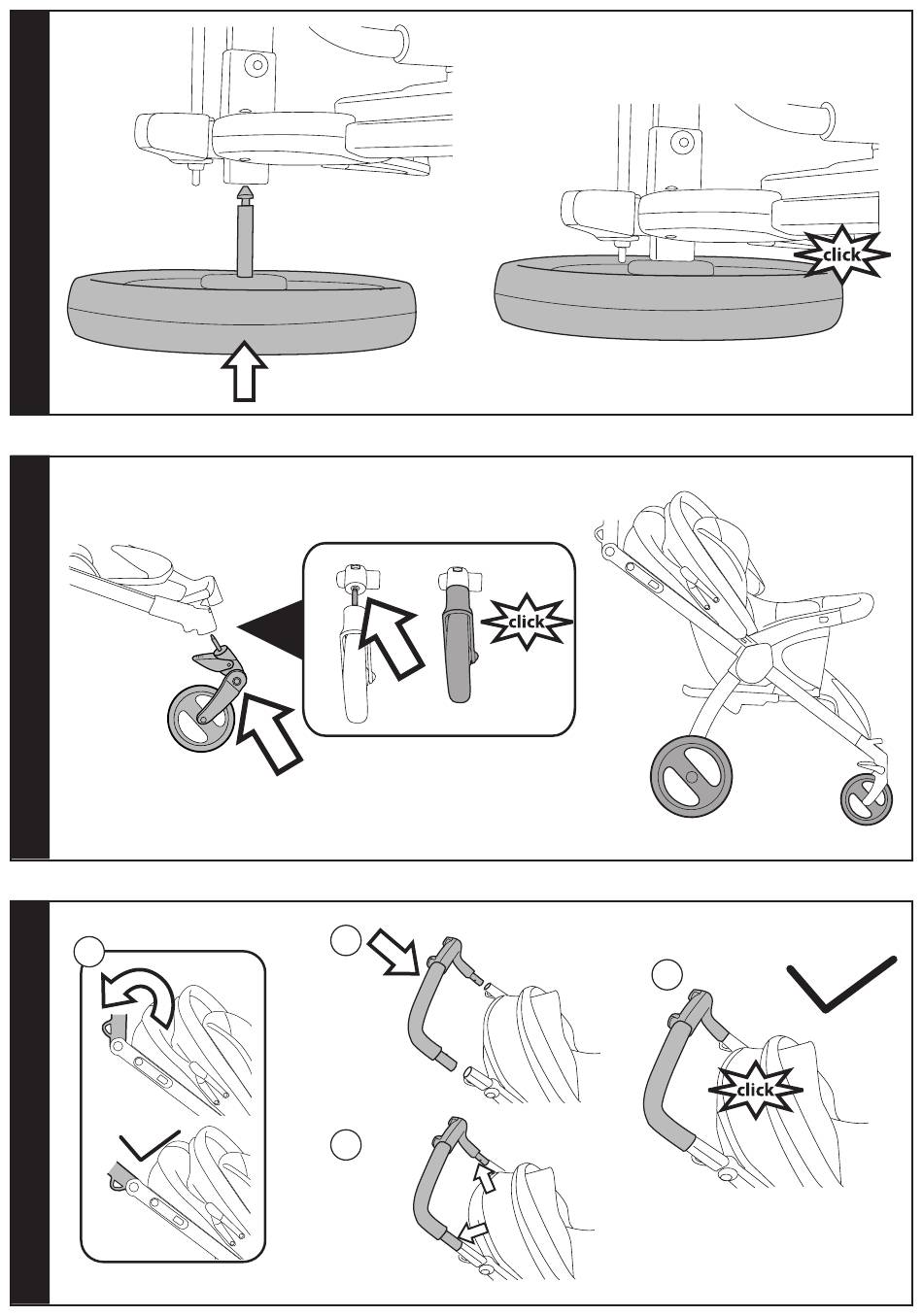 click

click

click