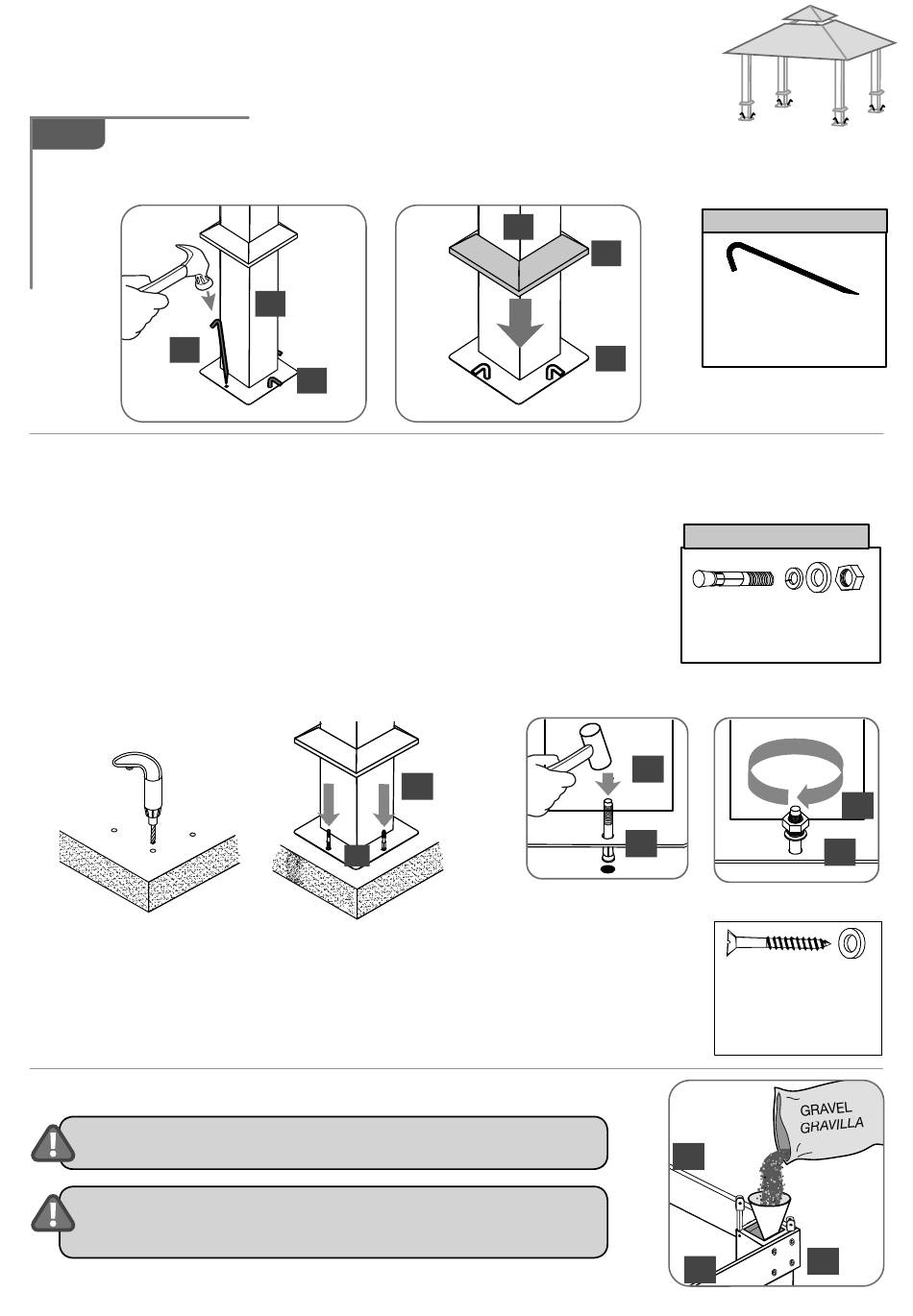 GRAVEL
GRAVILLA