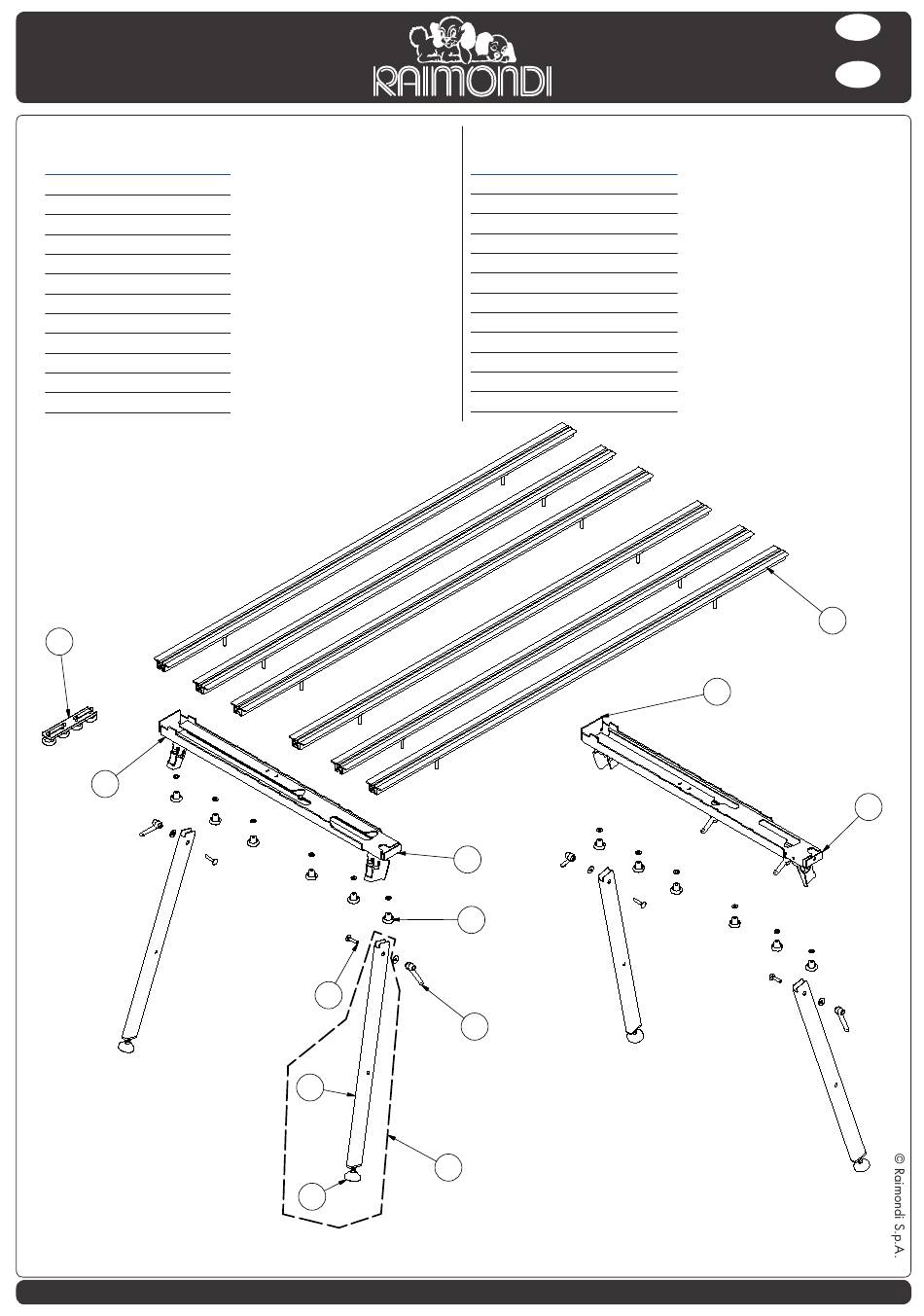 RAIMONDI

© Raimondi S.p.A.