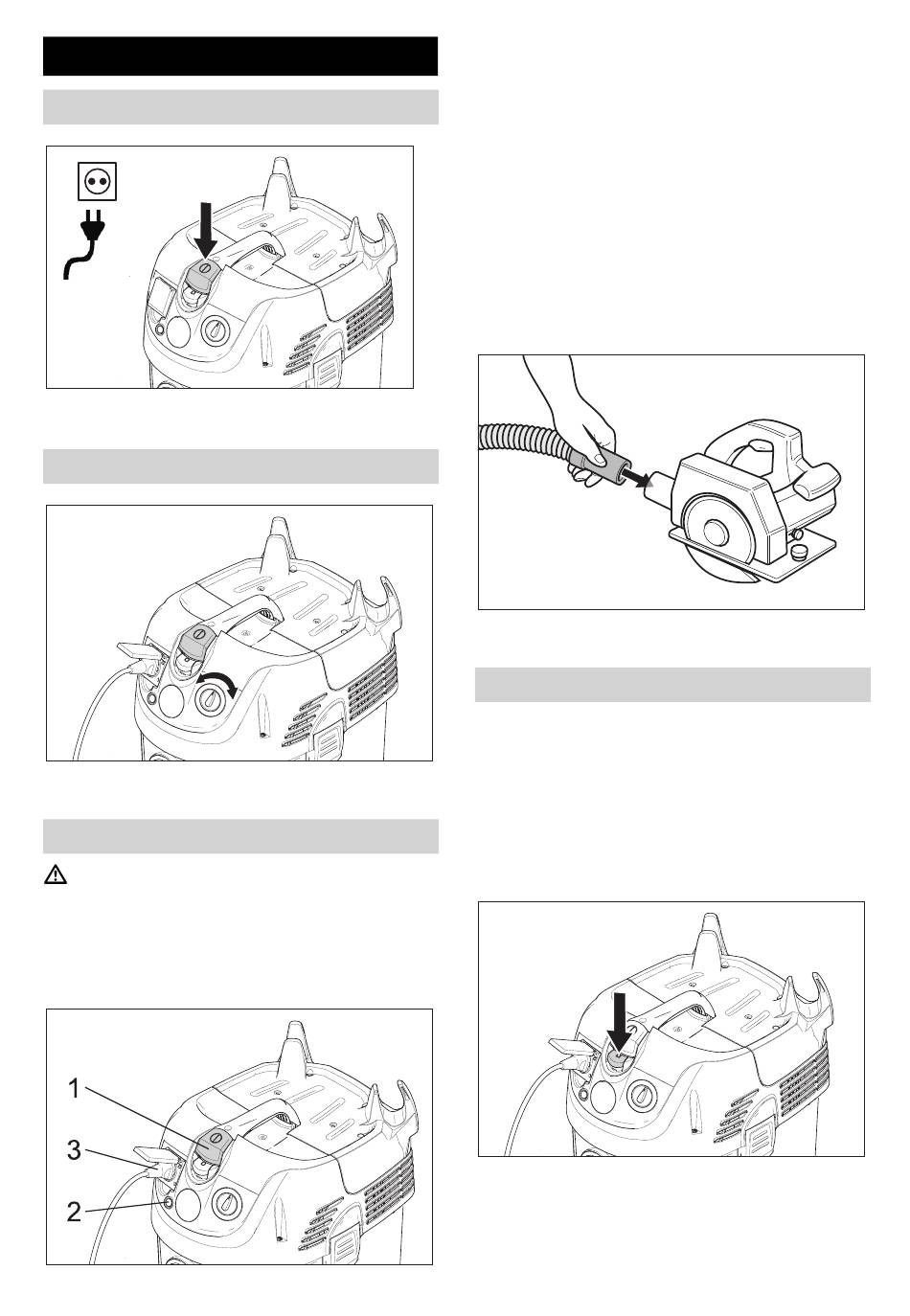 1
3
2