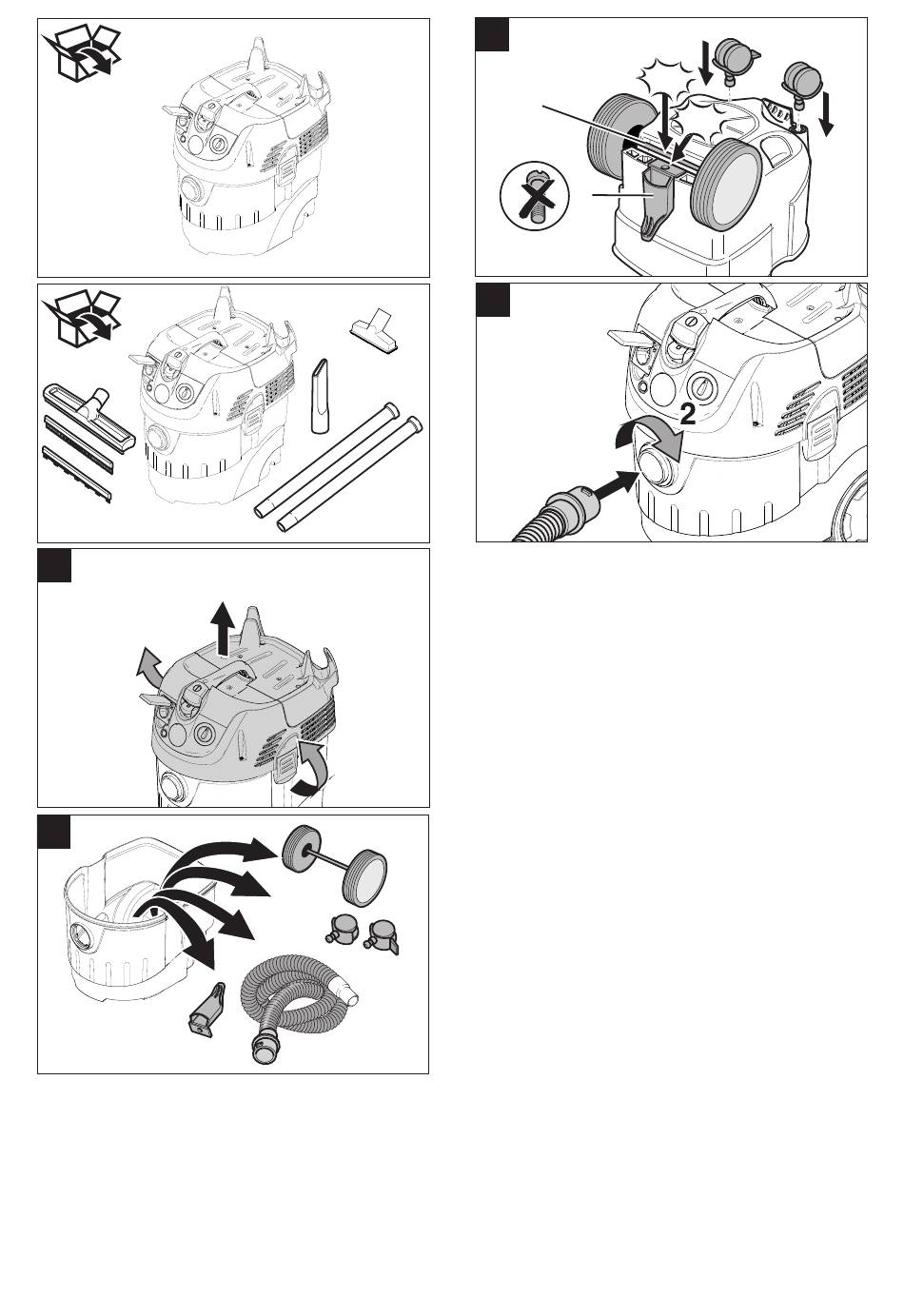 2