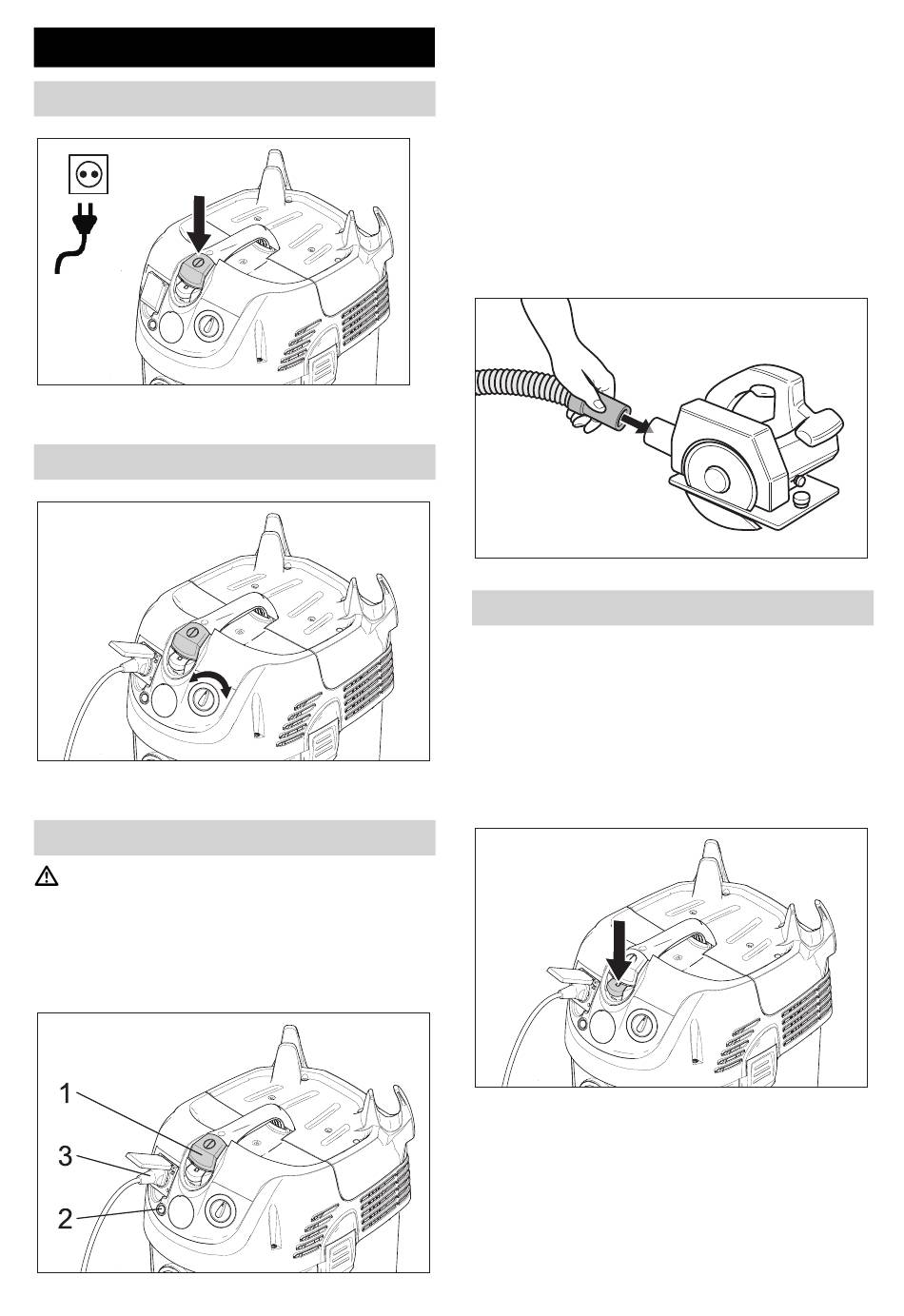 1

3

2