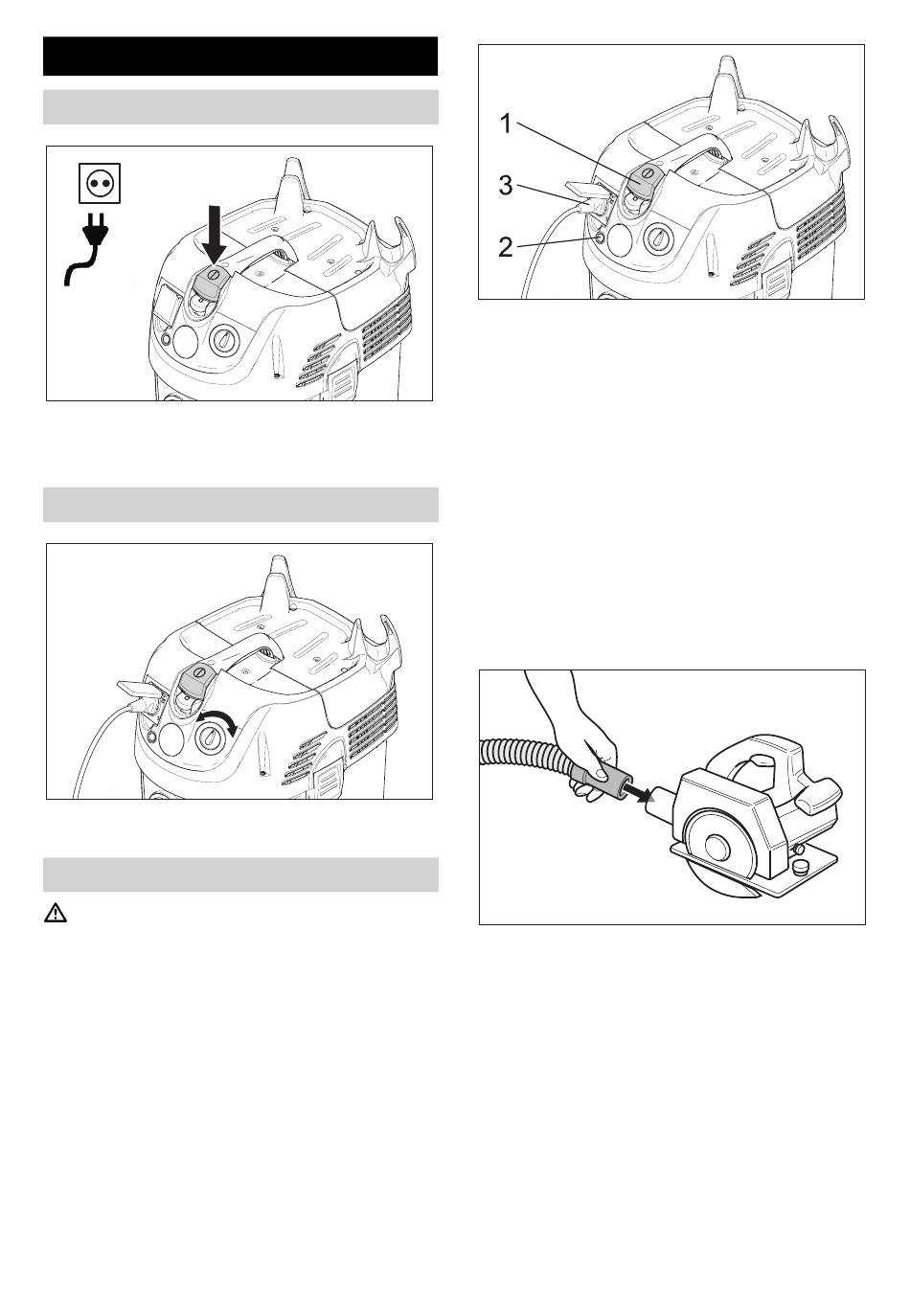 1
3
2