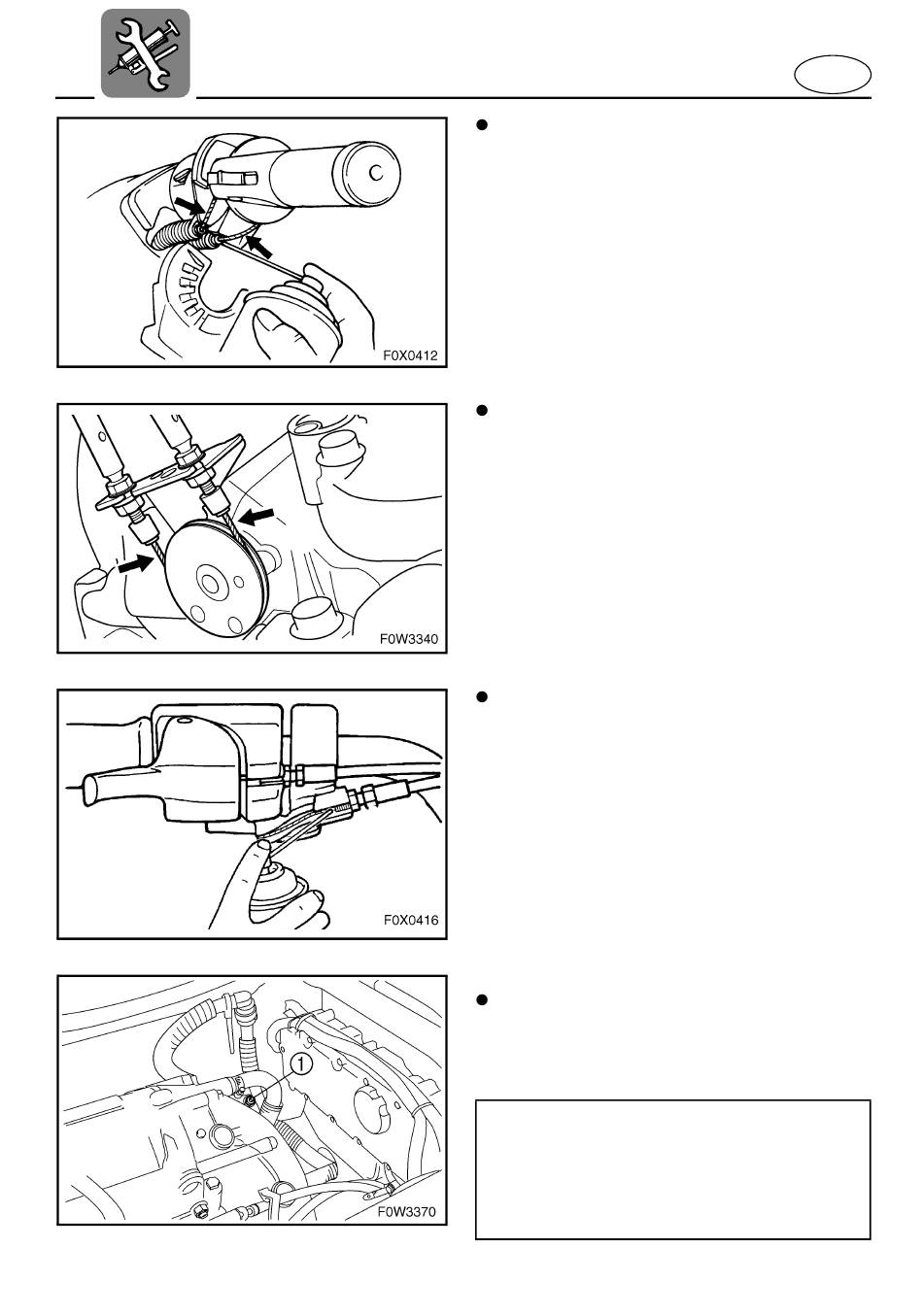 F0X0412

F0W3340

F0X0416

①

F0W3370