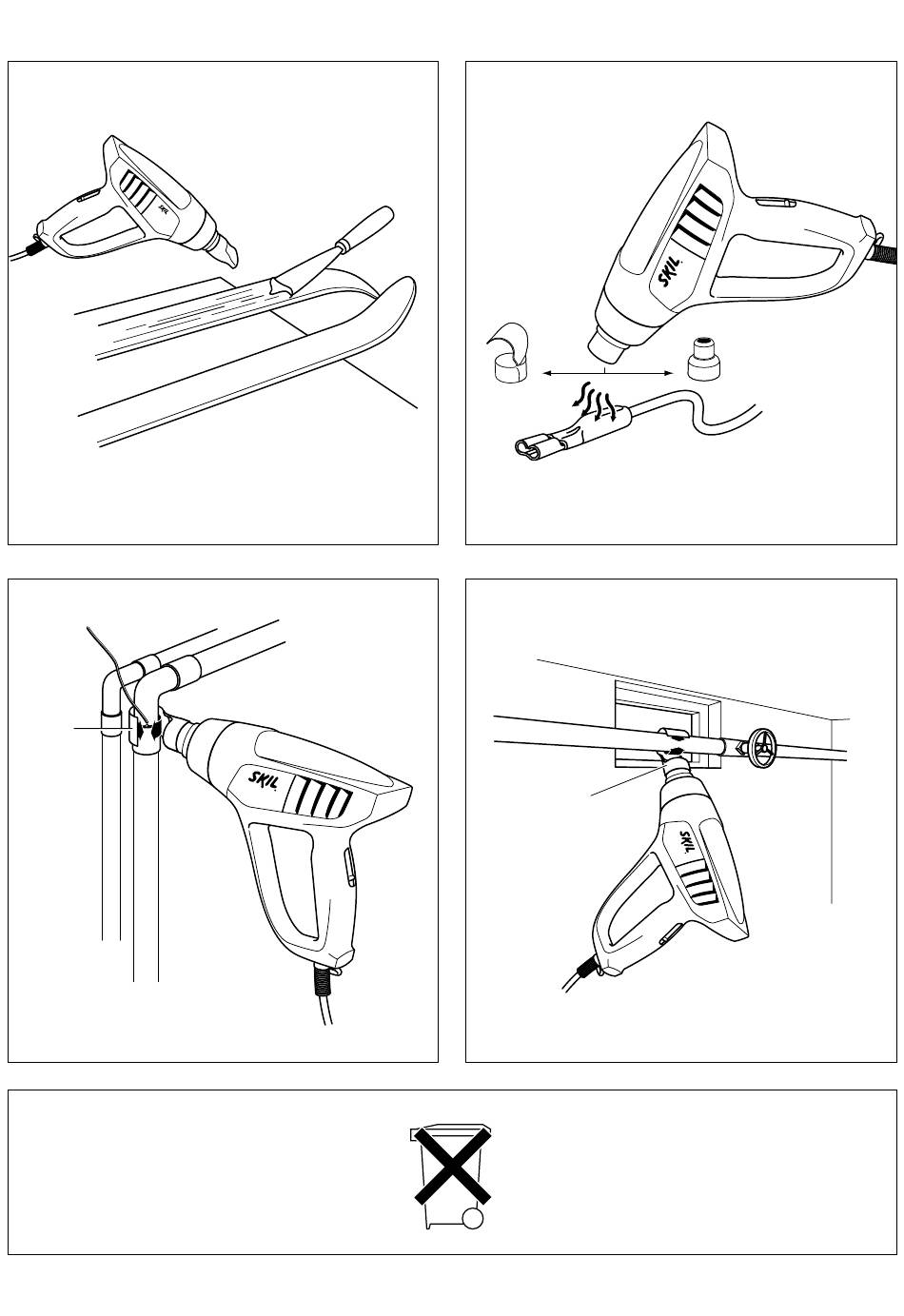 SKIL

SKIL

SKIL

SKIL