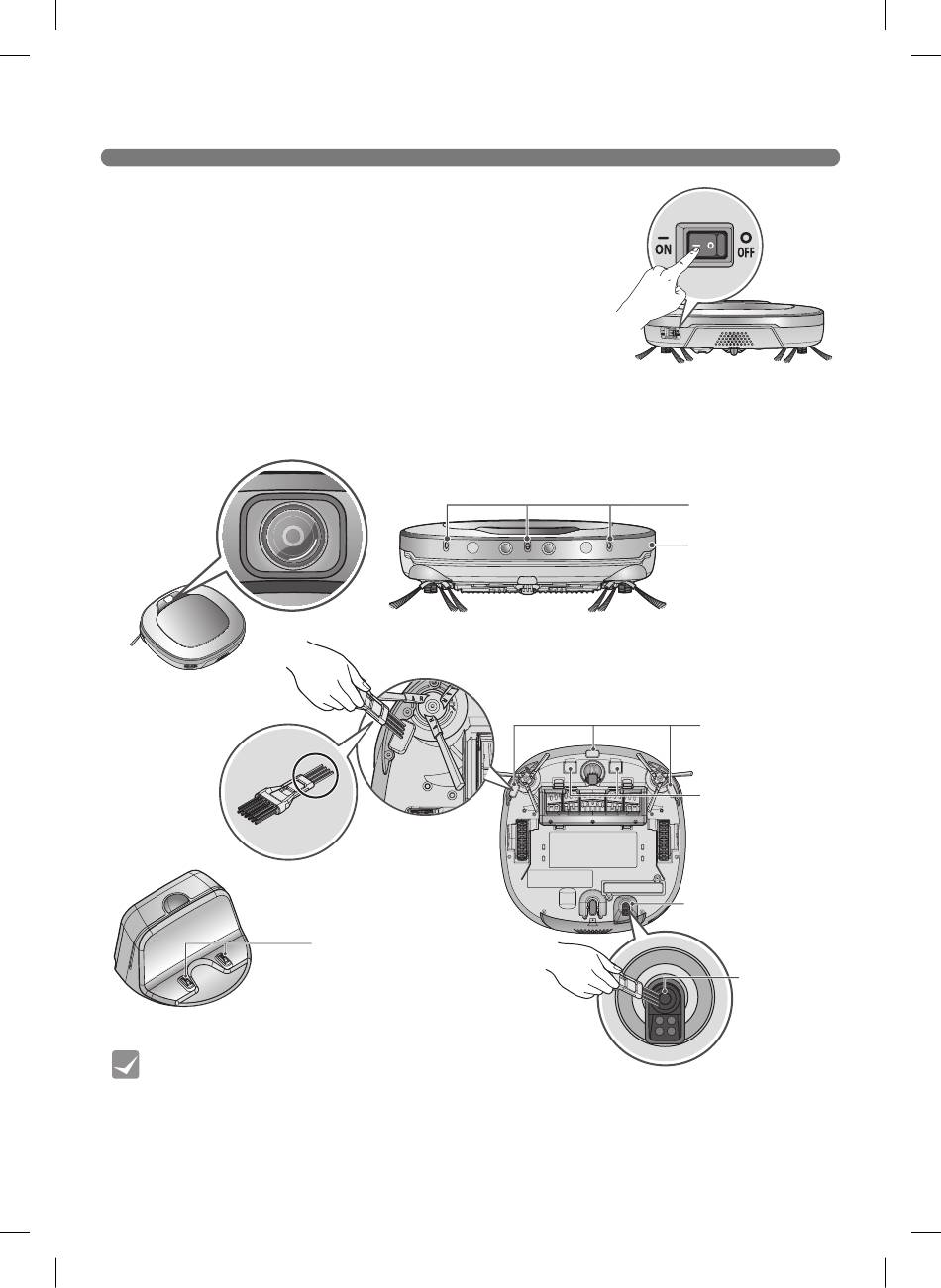 ON
OFF