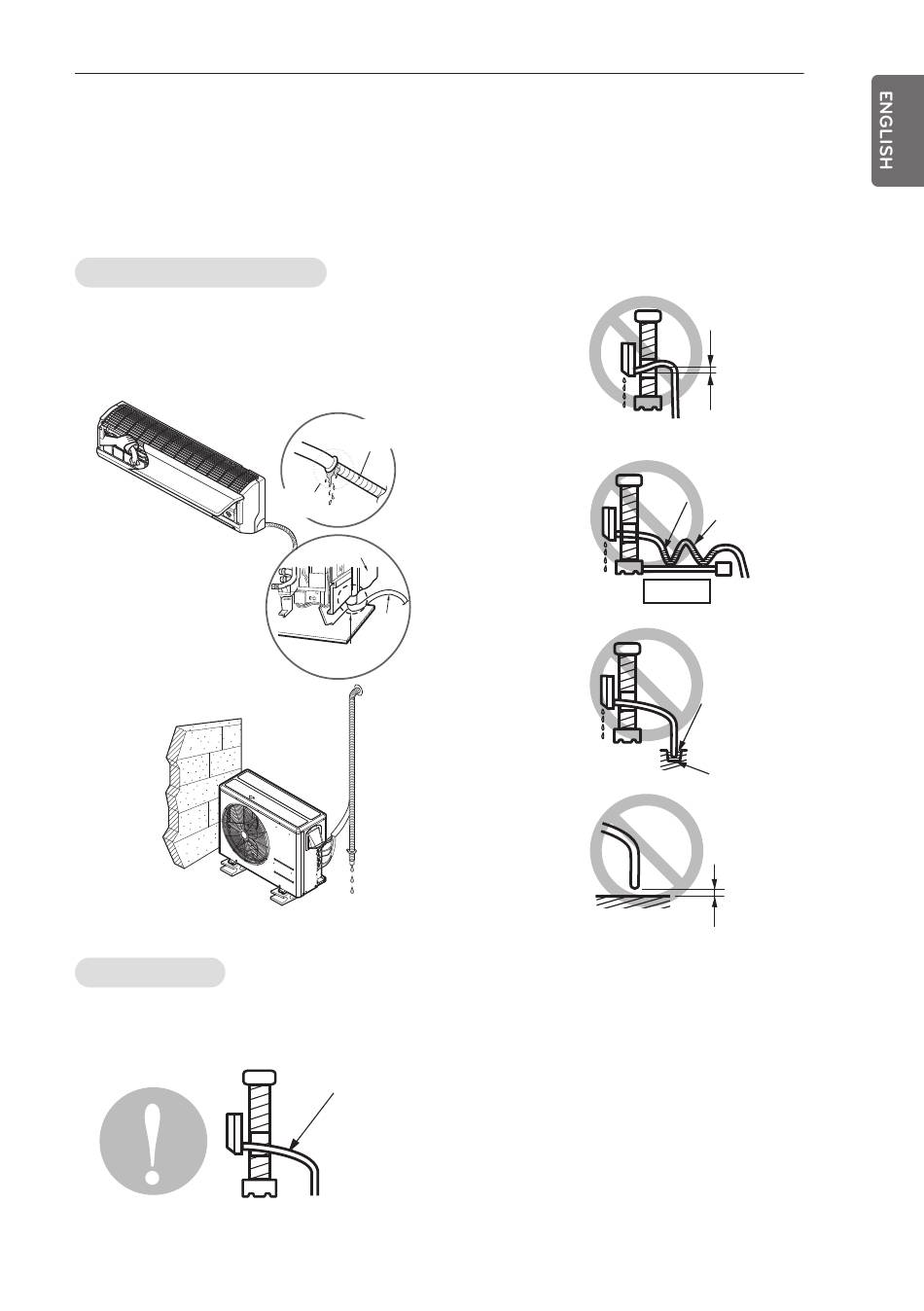 ENGLISH