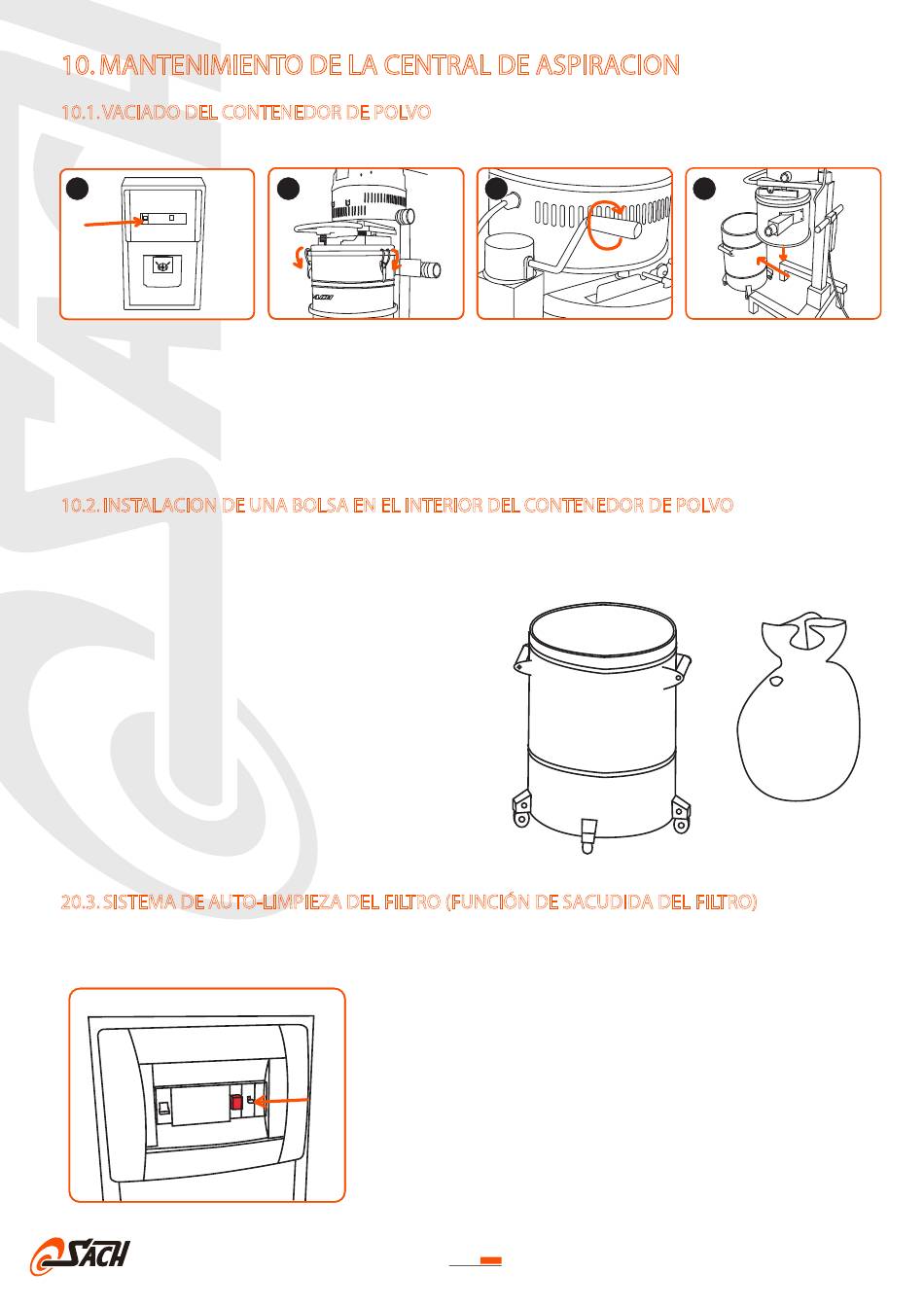 10. MANTENIMIENTO DE LA CENTRAL DE ASPIRACION

10.1. VACIADO DEL CONTENEDOR DE POLVO

10.2. INSTALACION DE UNA BOLSA EN EL INTERIOR DEL CONTENEDOR DE POLVO

20.3. SISTEMA DE AUTO-LIMPIEZA DEL FILTRO (FUNCIÓN DE SACUDIDA DEL FILTRO)

SACH