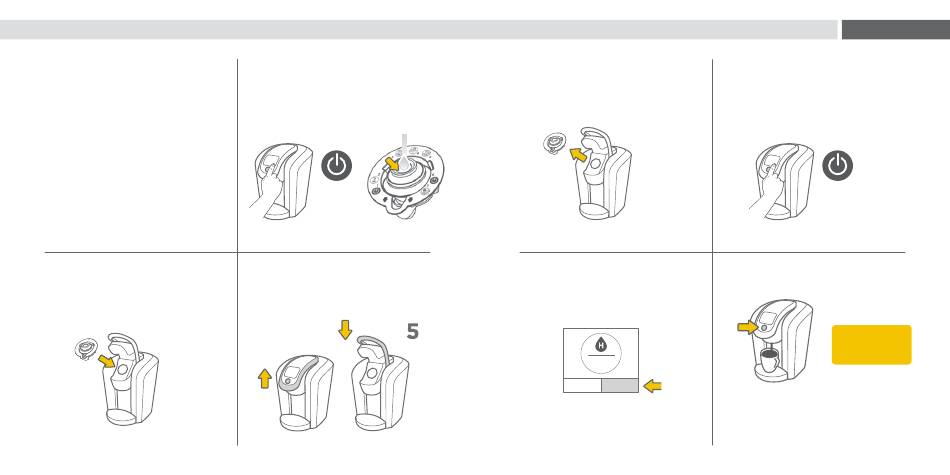 5