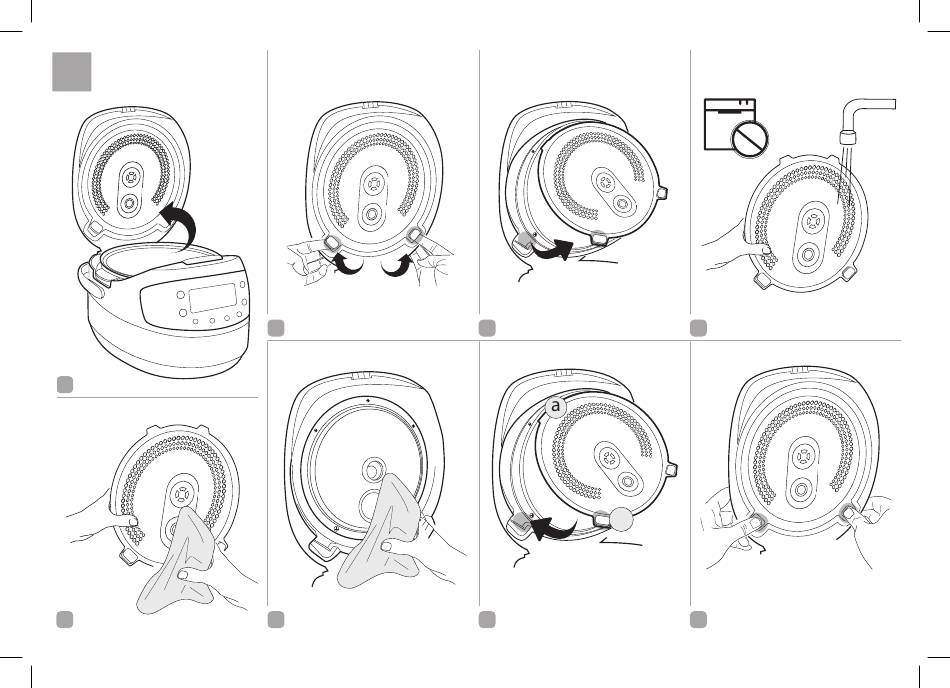 a