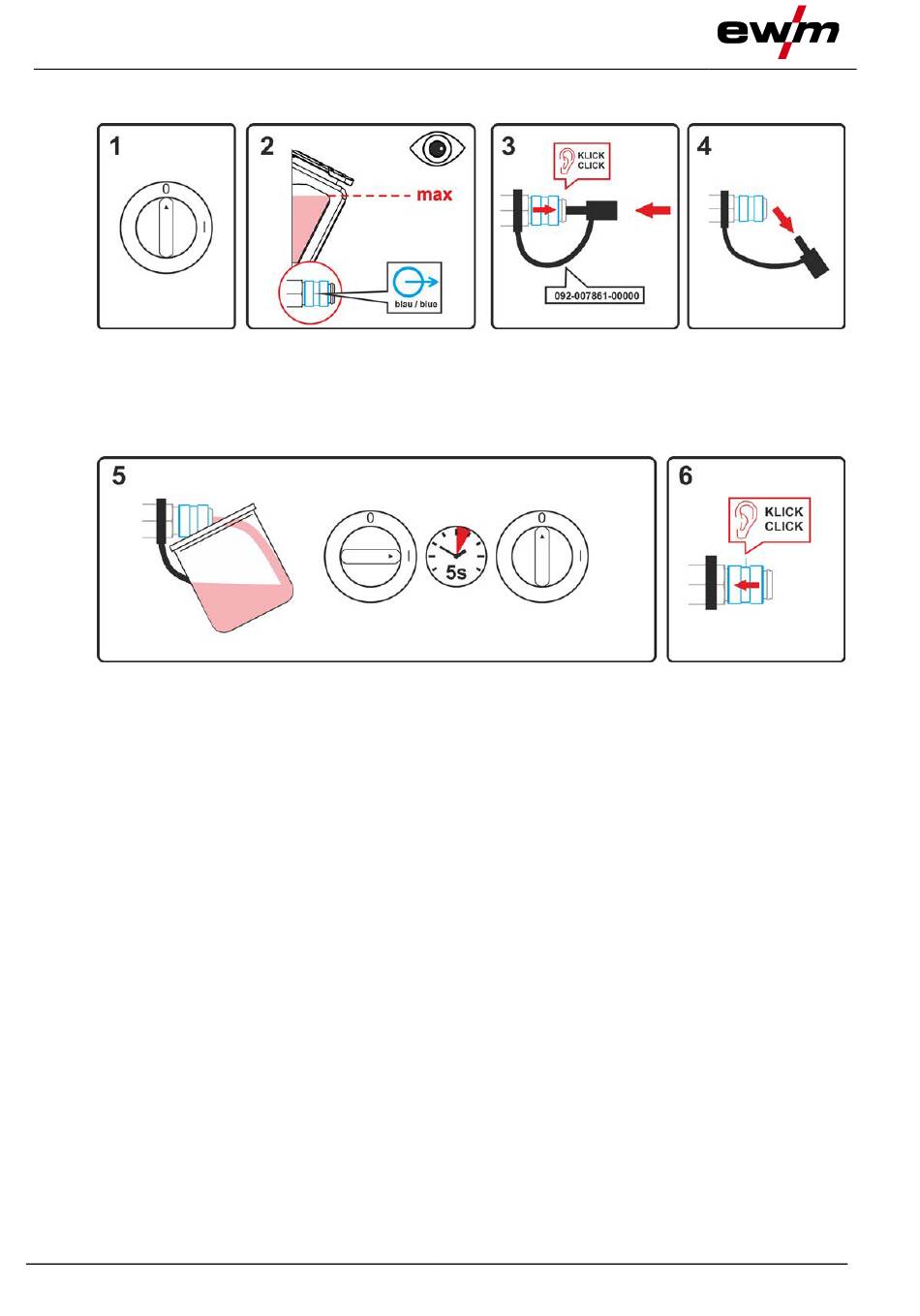 ewm

1
0
I

2
max
blau / blue

3
KLICK
CLICK
092-007861-00000

4

5
0
I
5s
0
I

6
KLICK
CLICK