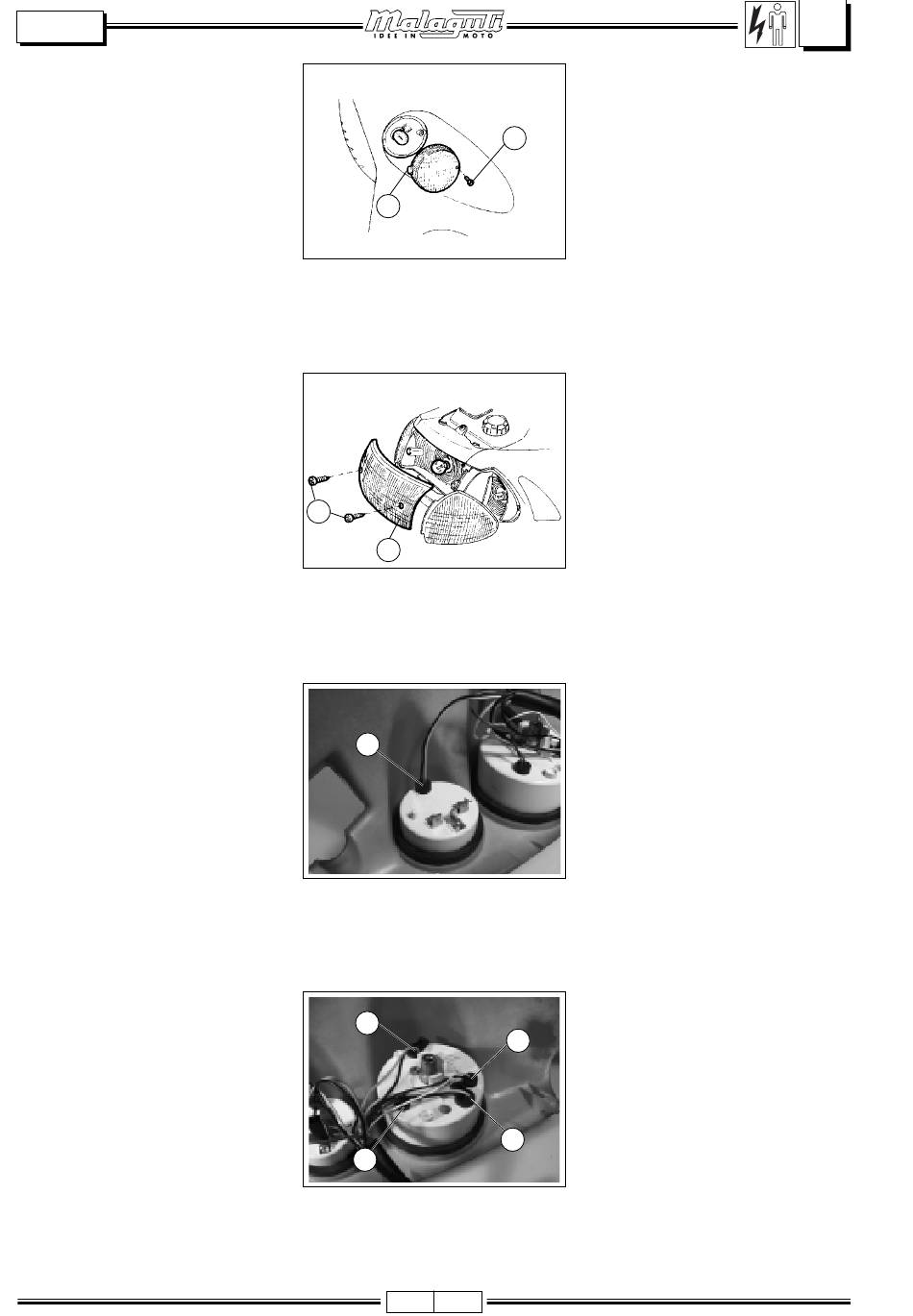 Malaguti
IDEE IN MOTO