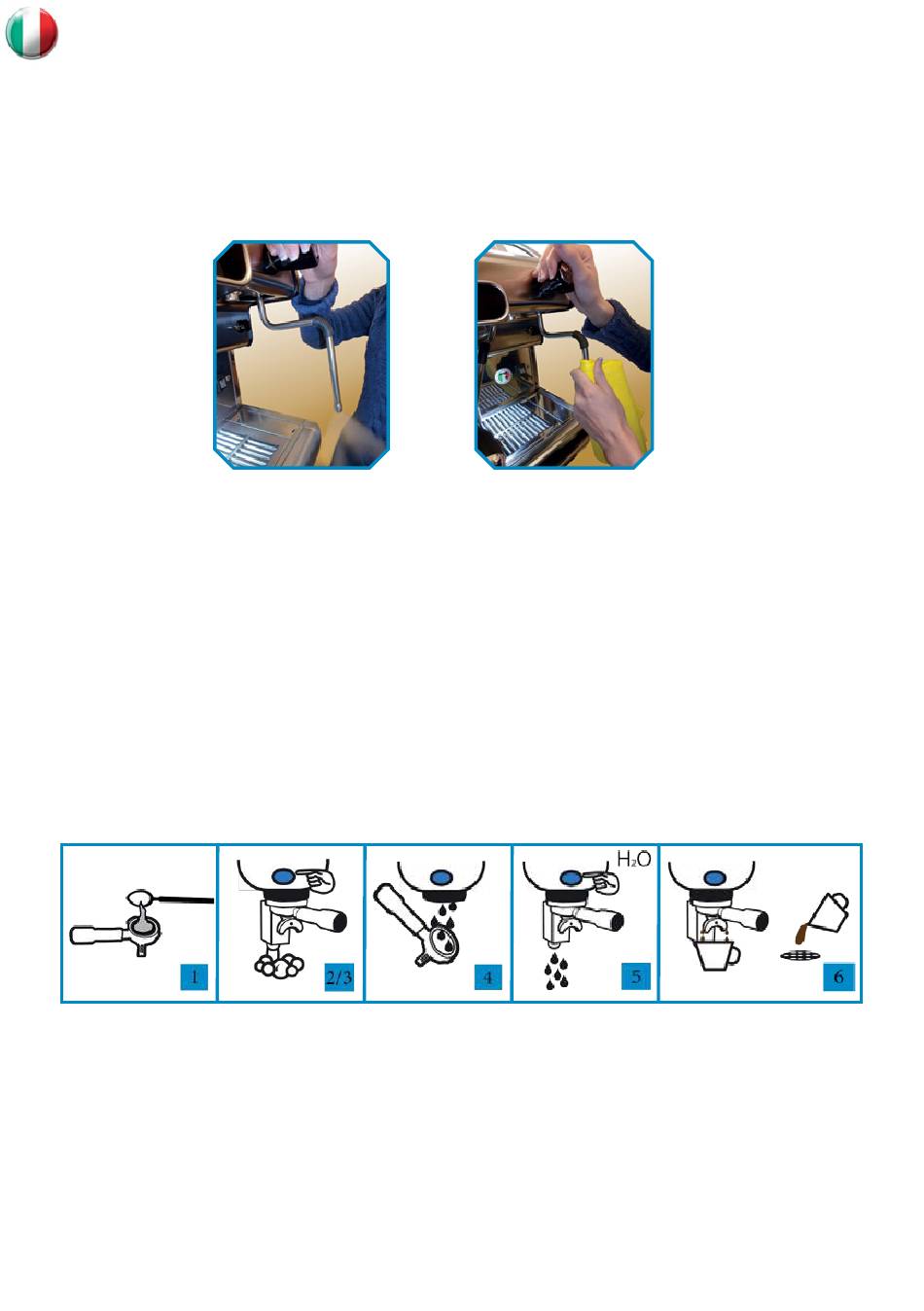 1

2/3

4

$H_2O$

5

6