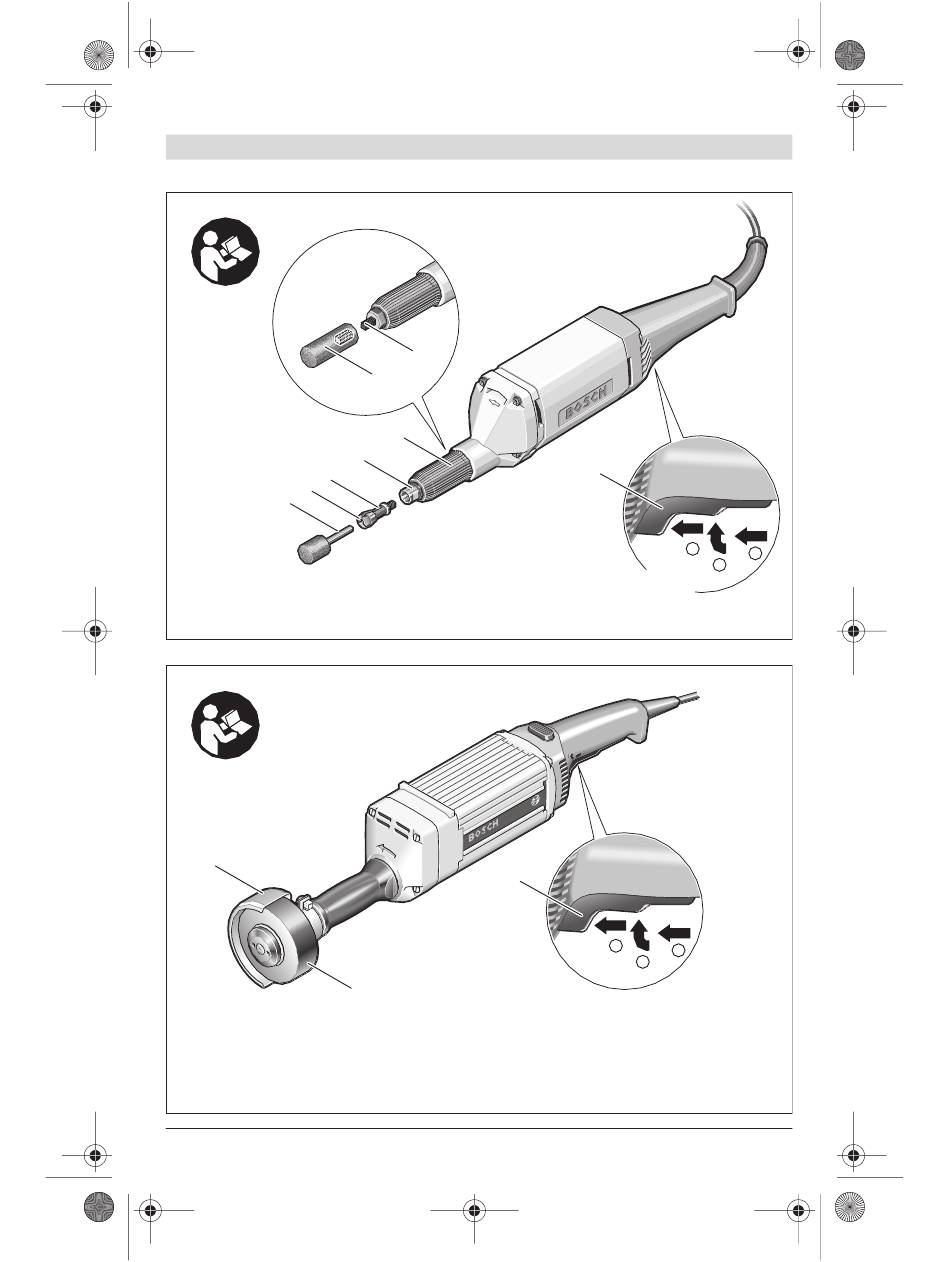 BOSCH

BOSCH