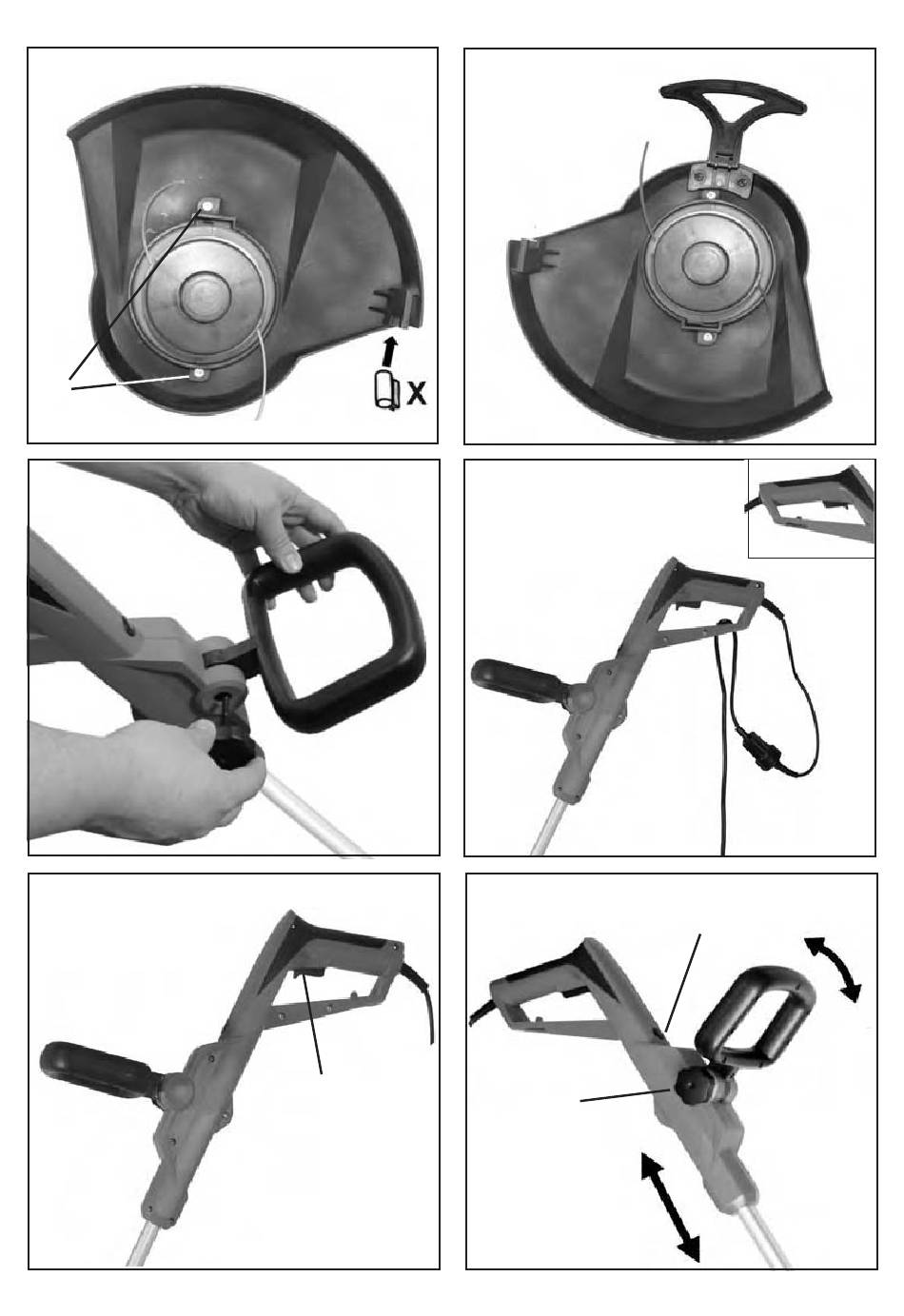 X