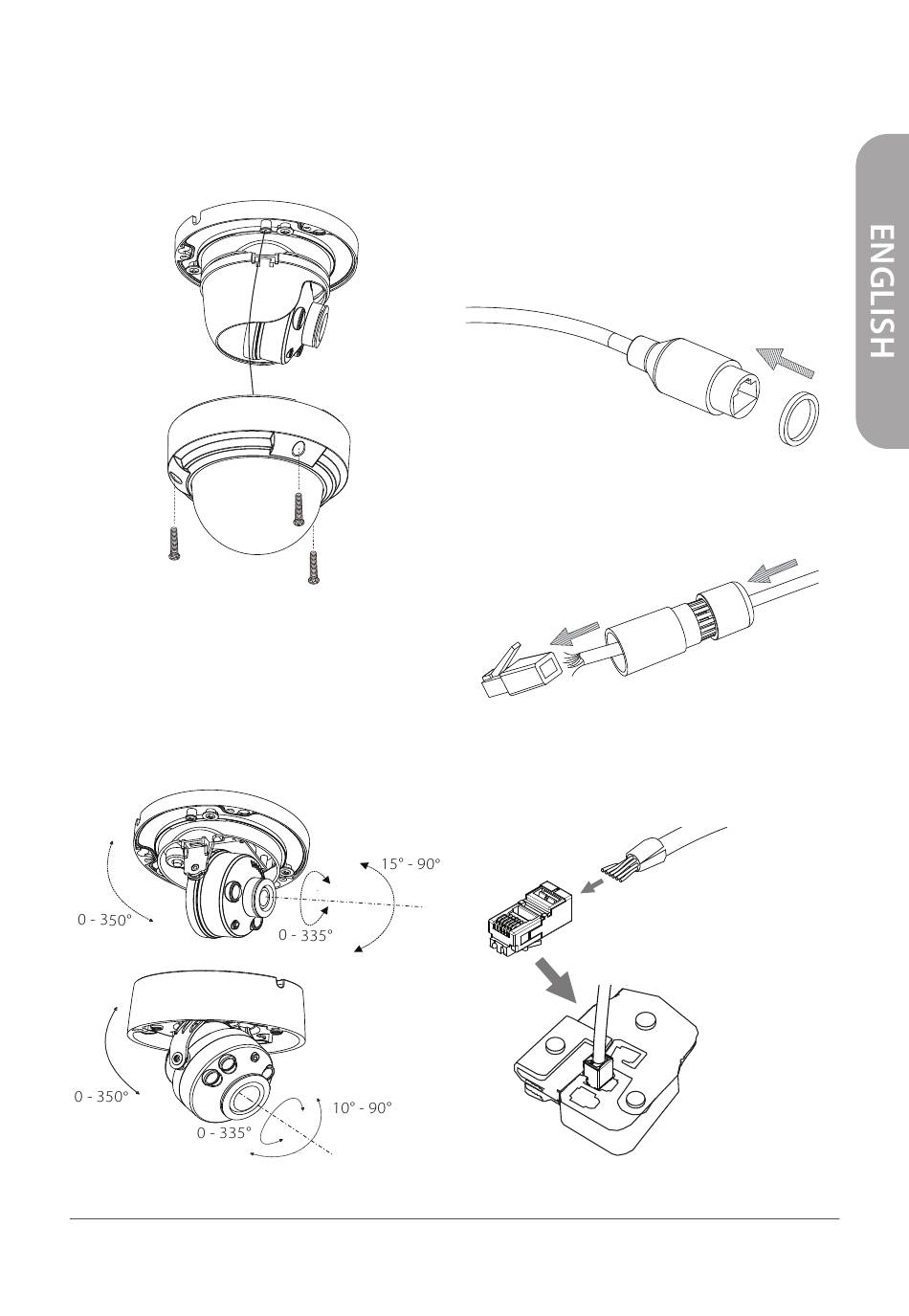 ENGLISH

15° - 90°

0 - 350°

0 - 335°

0 - 350°

10° - 90°

0 - 335°