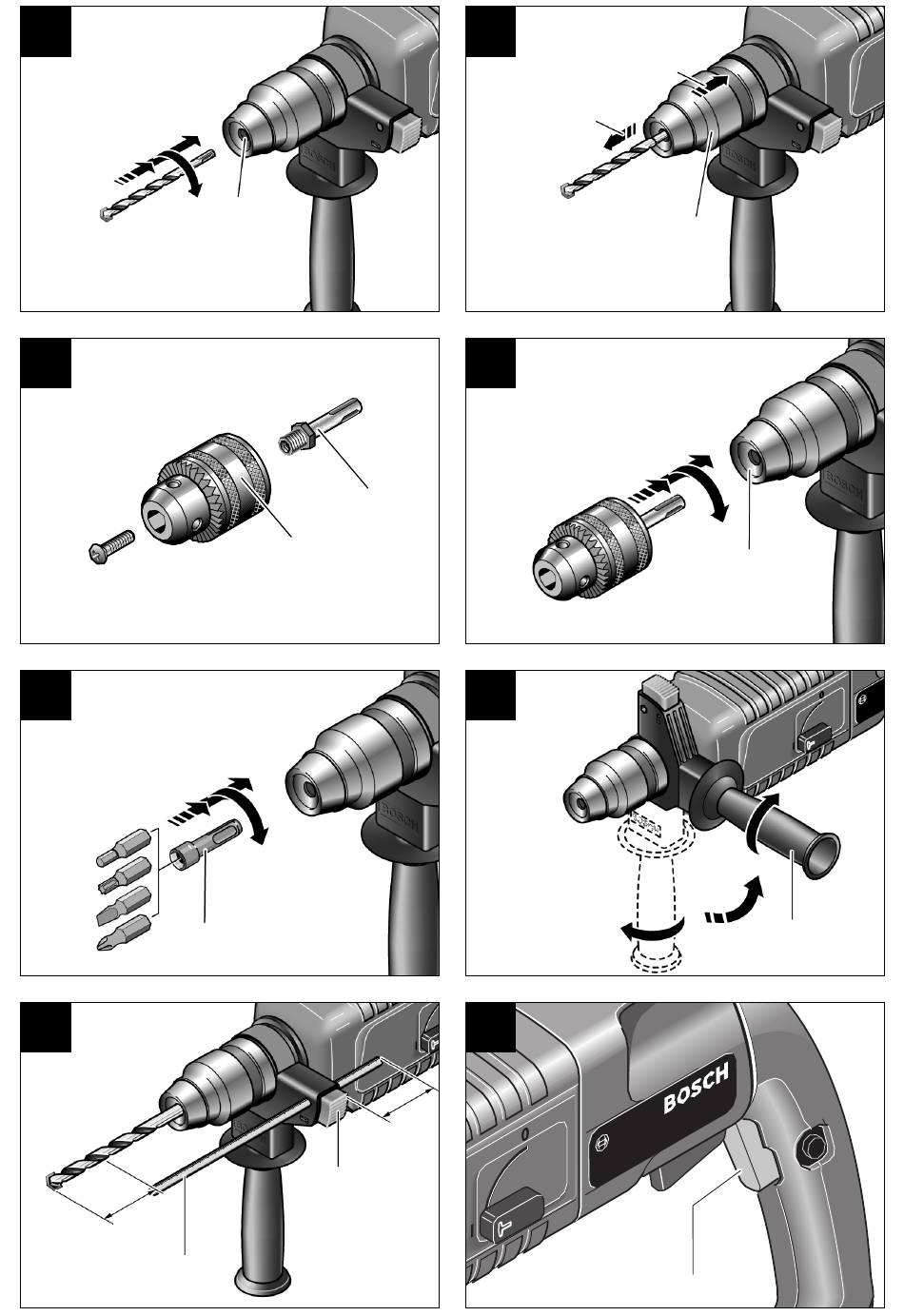 BOSCH
BOSCH
BOSCH
BOSCH
BOSCH