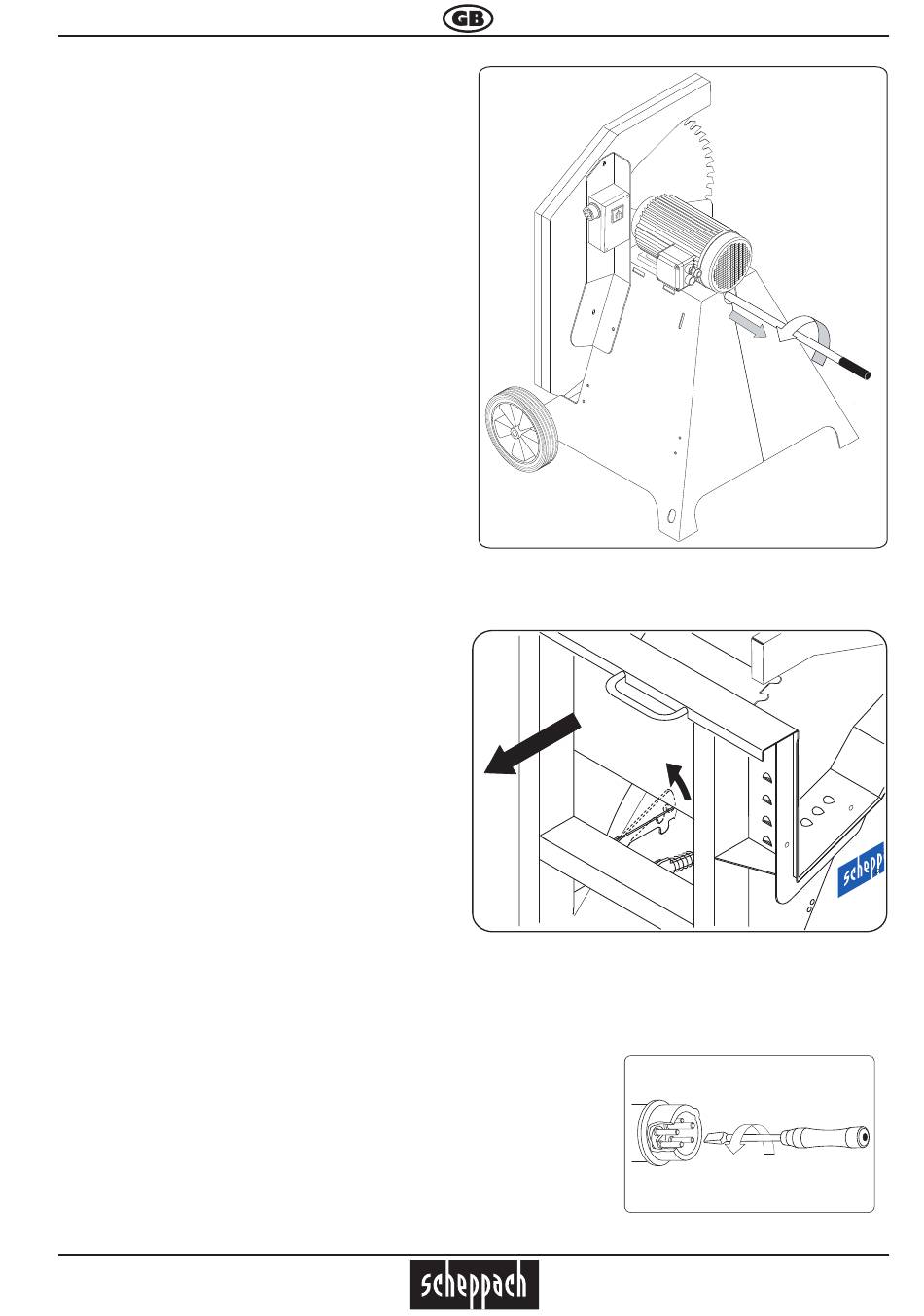 GB

schepp

scheppach