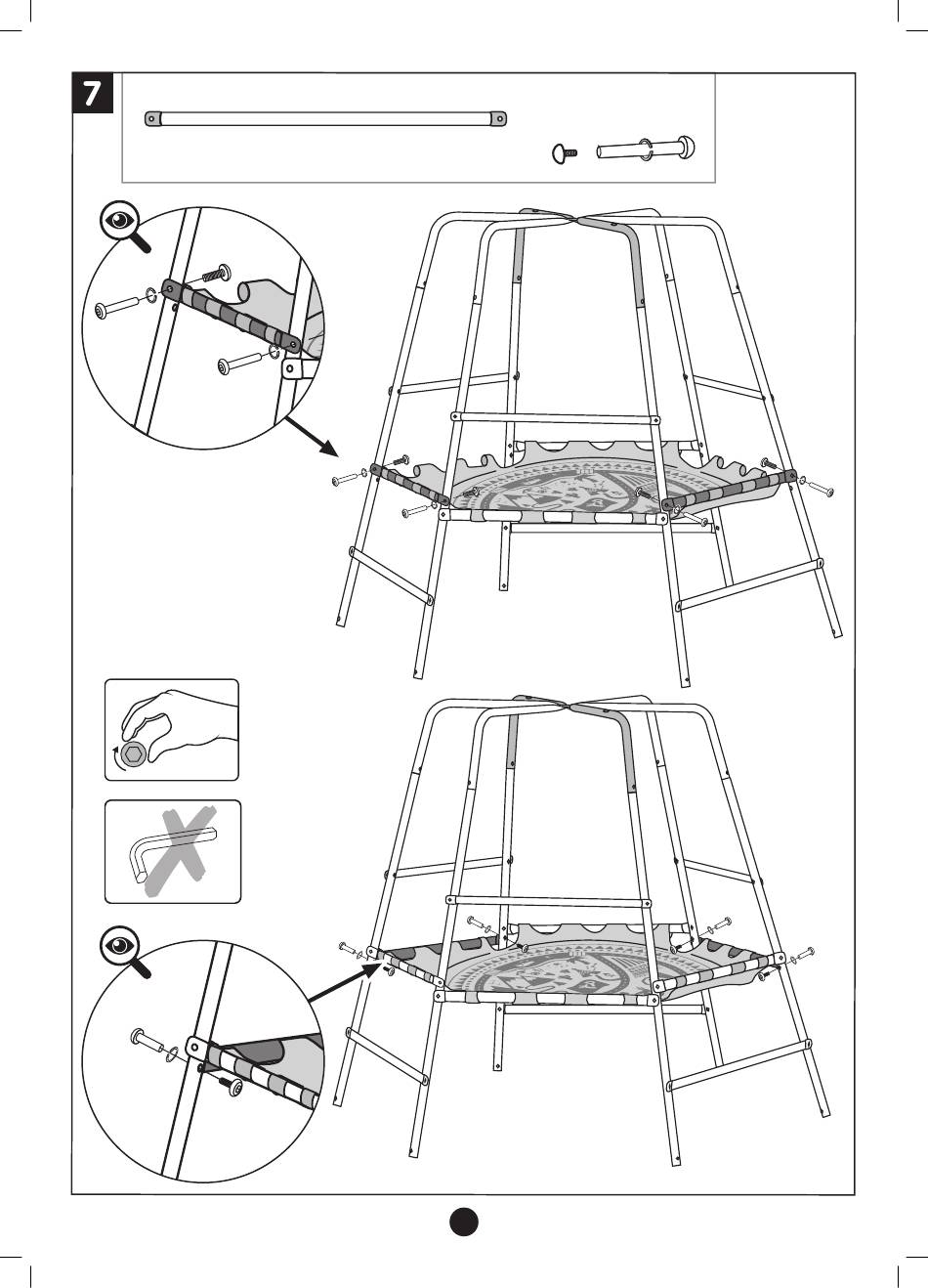 7